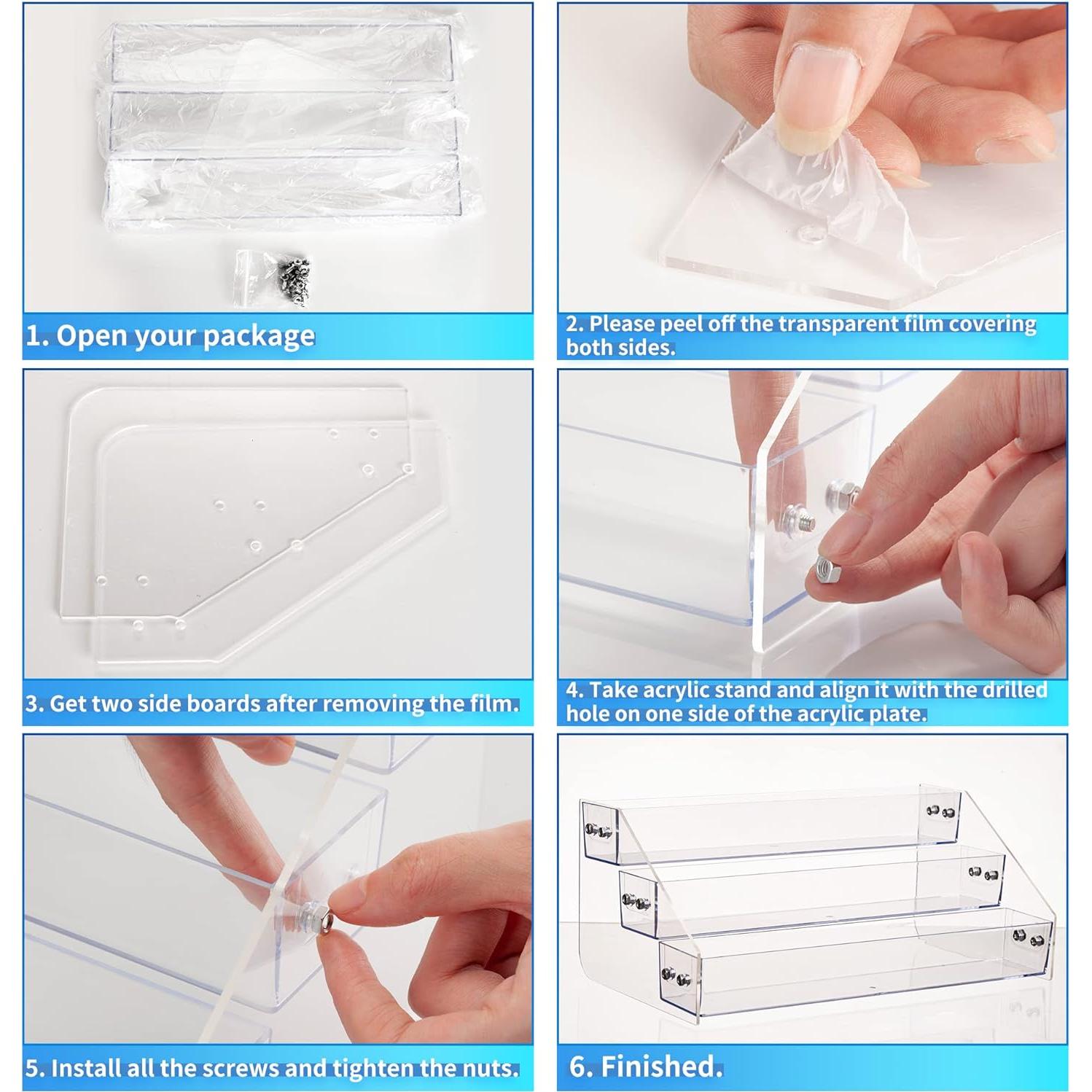 1. Open your package

2. Please peel off the transparent film covering both sides.

3. Get two side boards after removing the film.

4. Take acrylic stand and align it with the drilled hole on one side of the acrylic plate.

5. Install all the screws and tighten the nuts.

6. Finished.