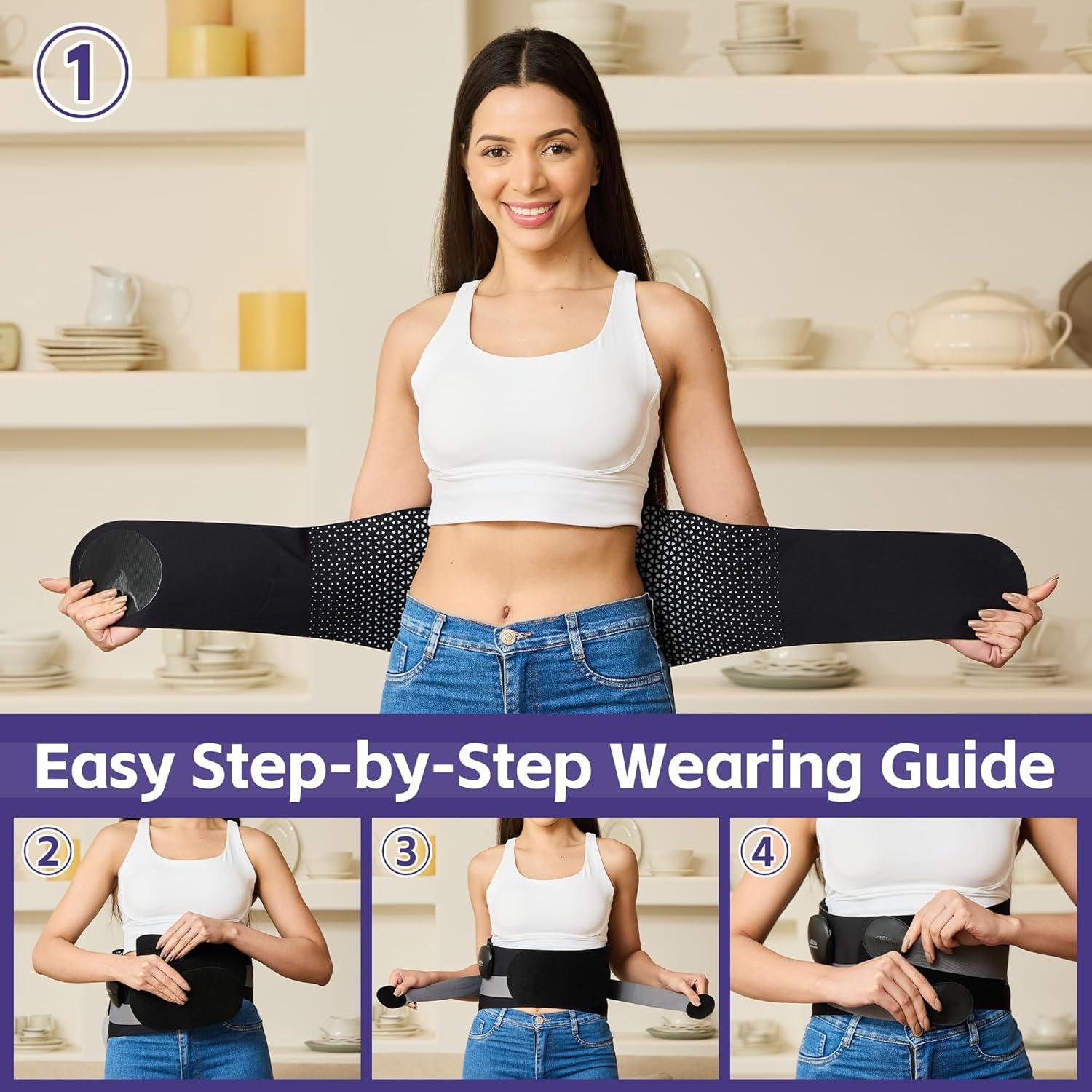 1

Easy Step-by-Step Wearing Guide

2

3

4