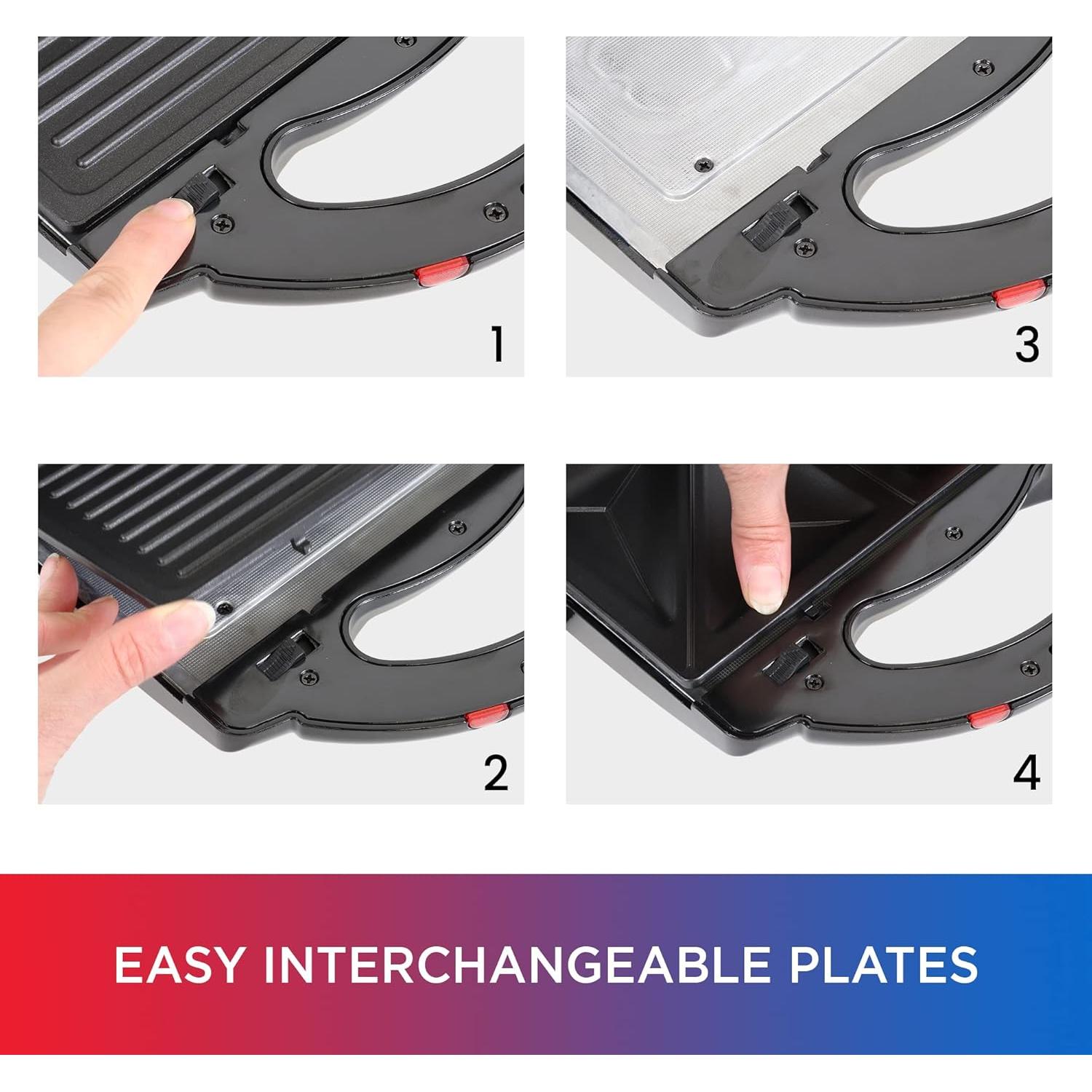 1

3

2

4

EASY INTERCHANGEABLE PLATES