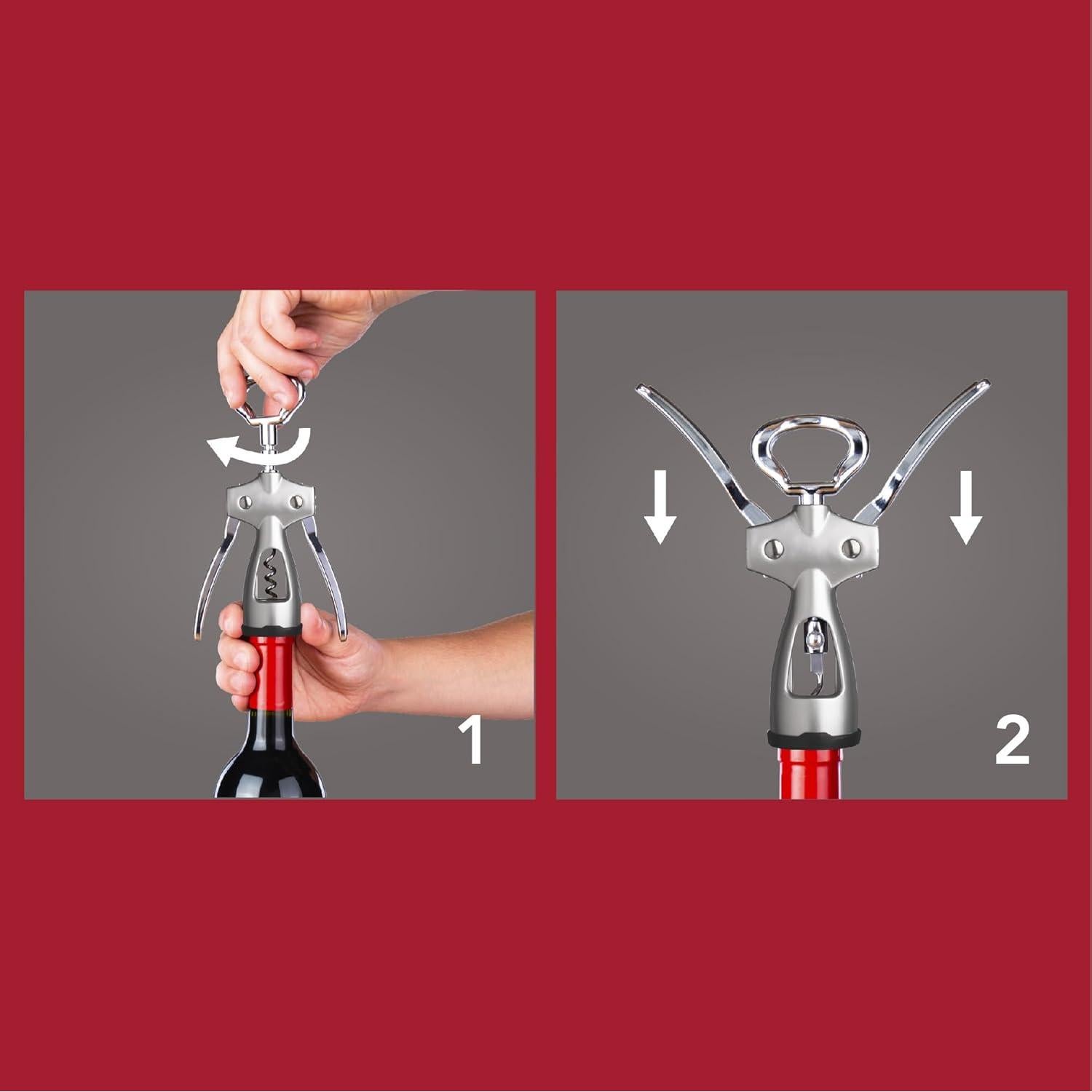 1

2