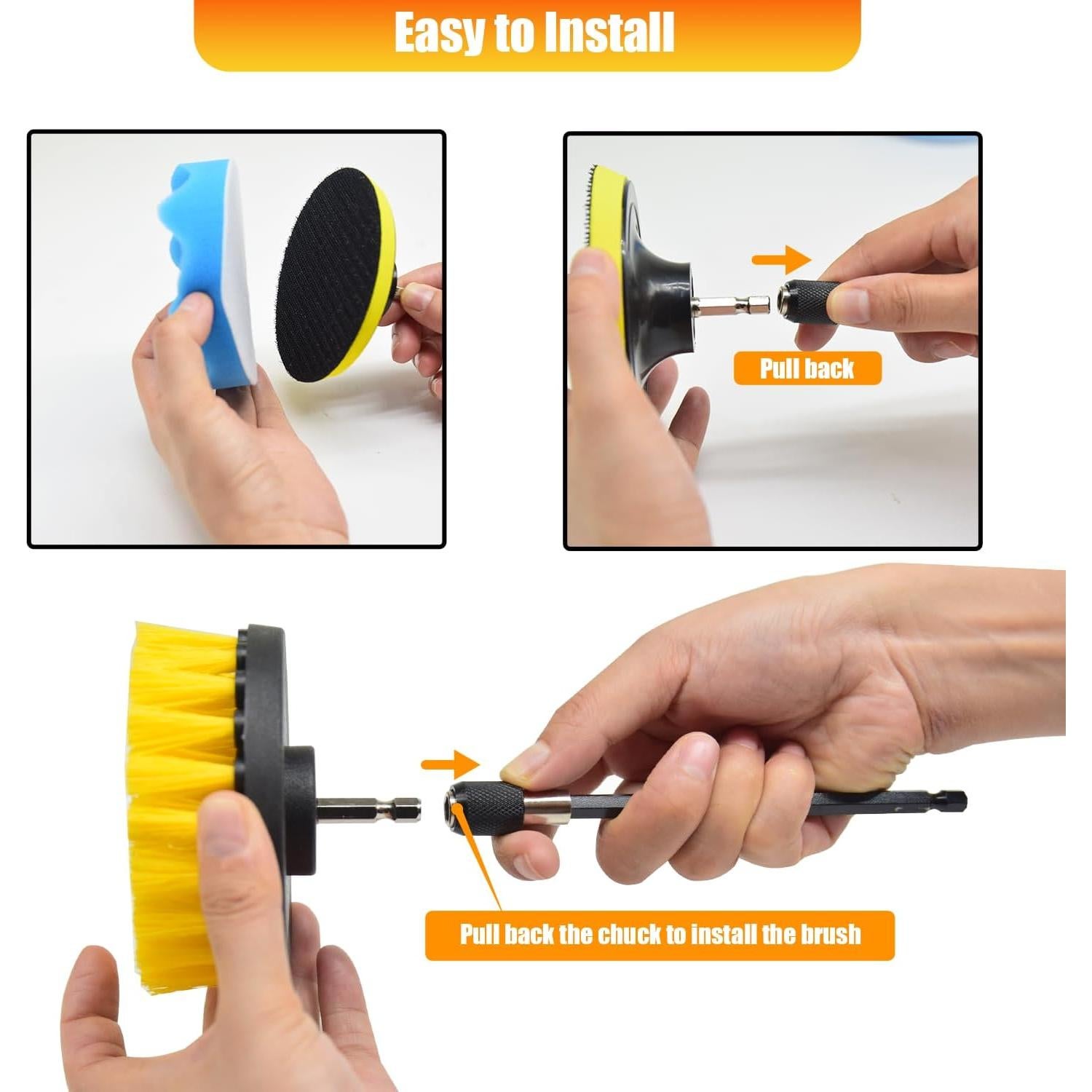 Easy to Install

Pull back

Pull back the chuck to install the brush