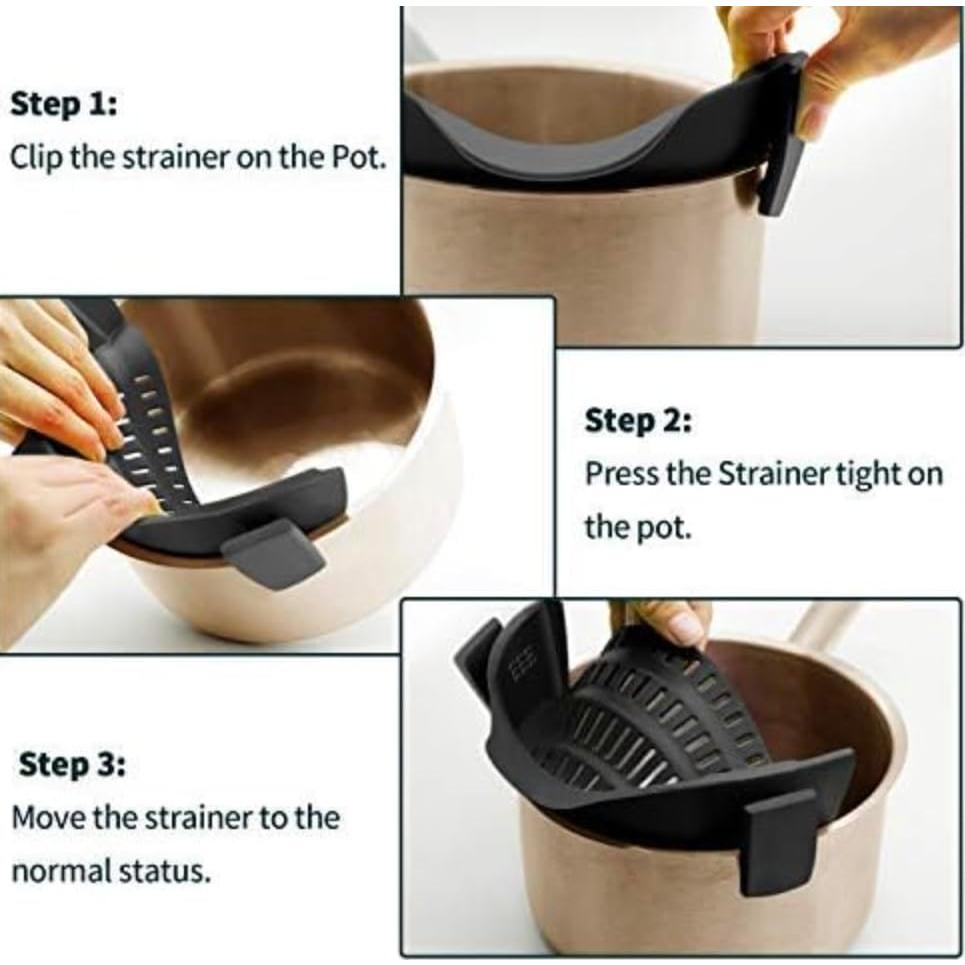 Step 1:
Clip the strainer on the Pot.

Step 2:
Press the Strainer tight on the pot.

Step 3:
Move the strainer to the normal status.