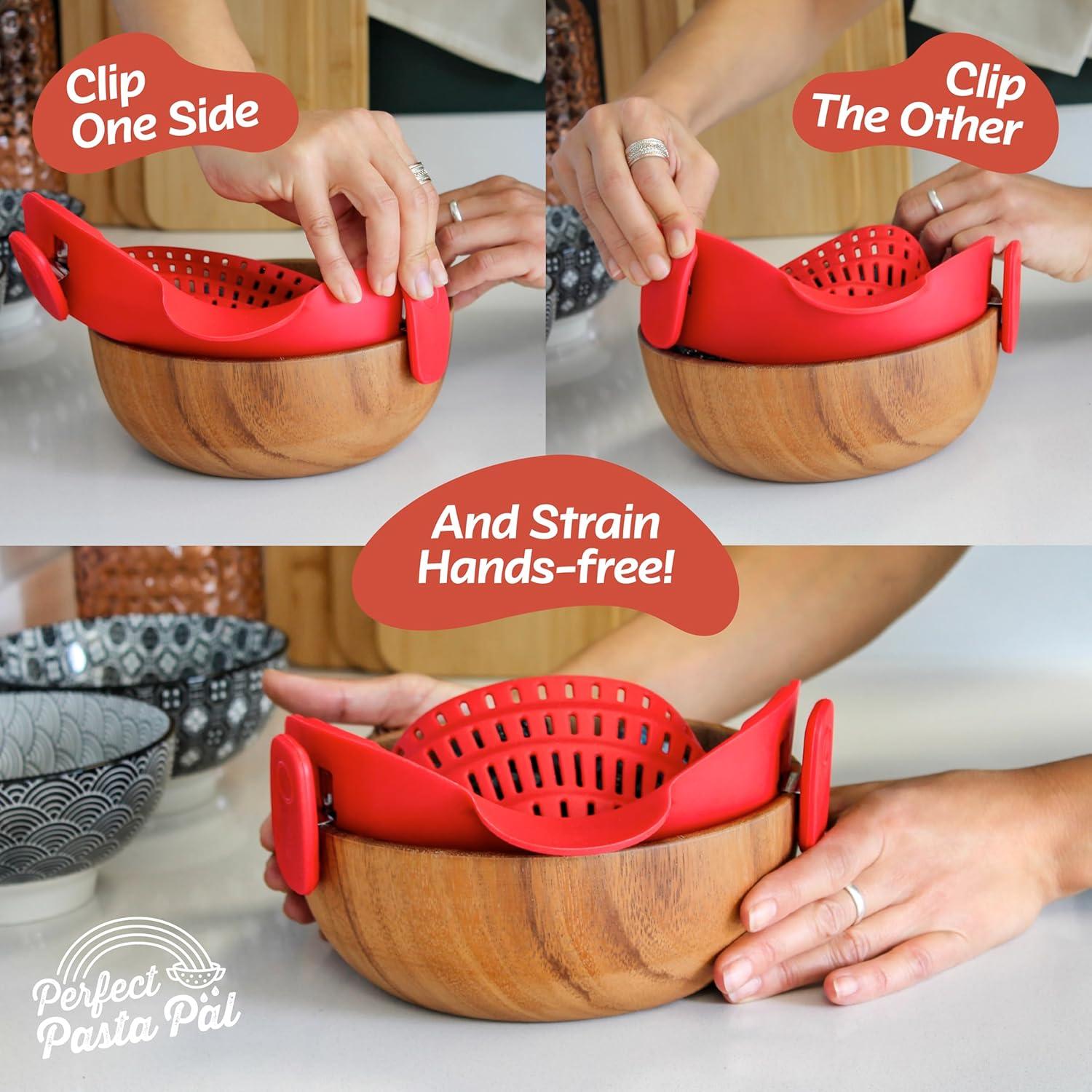 Clip One Side

Clip The Other

And Strain Hands-free!

Perfect Pasta Pal