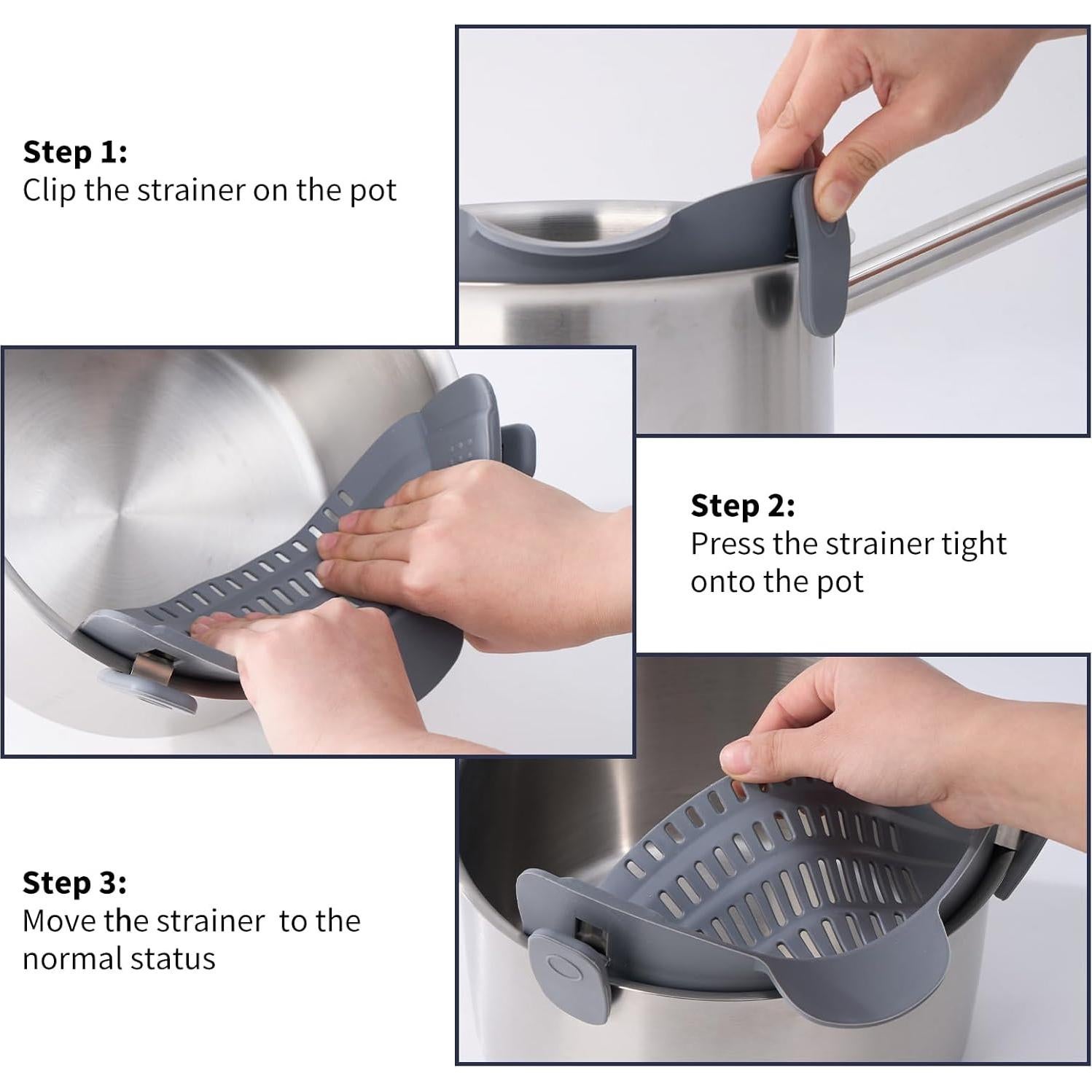 Step 1:
Clip the strainer on the pot

Step 2:
Press the strainer tight onto the pot

Step 3:
Move the strainer  to the normal status