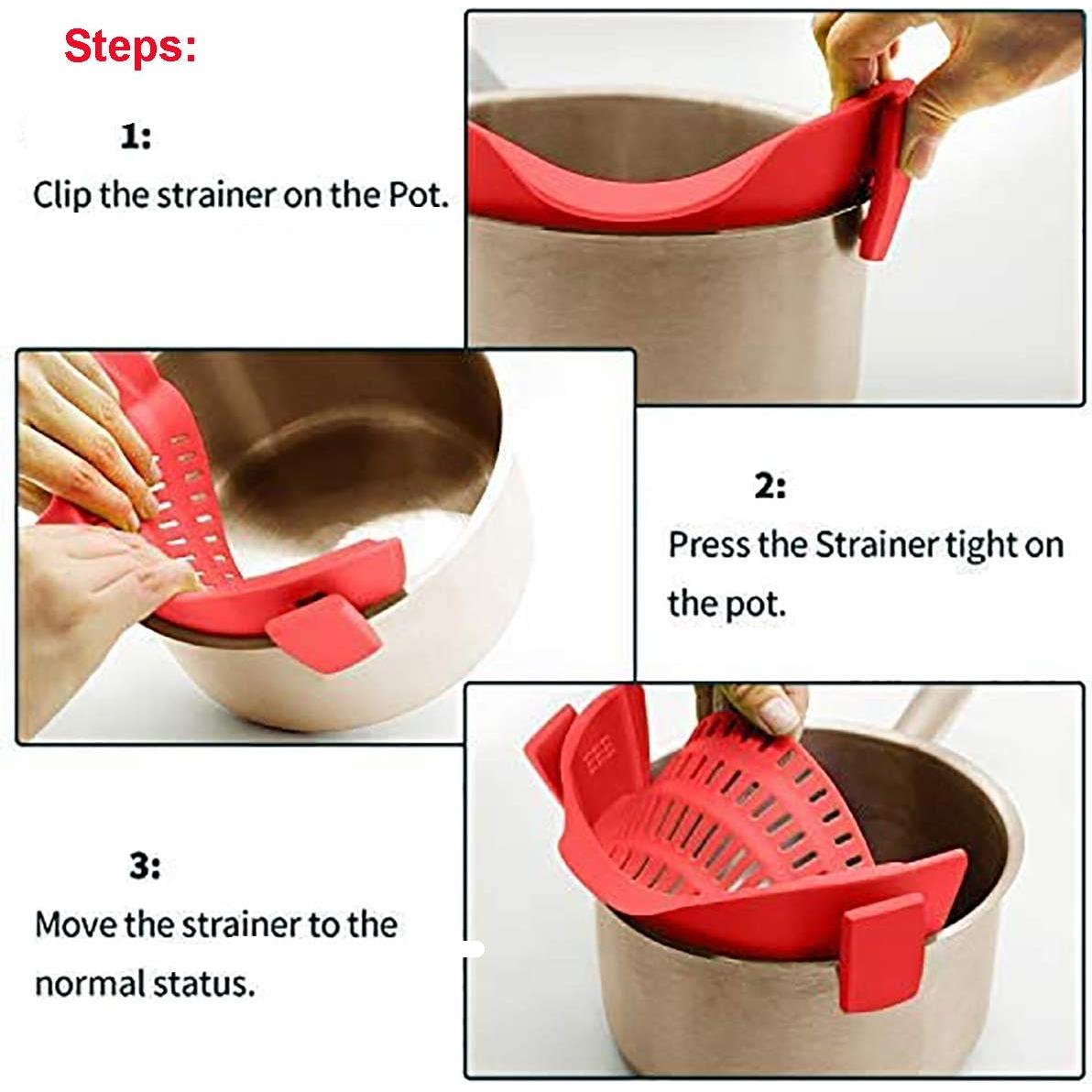 Steps:

1:
Clip the strainer on the Pot.

2:
Press the Strainer tight on the pot.

3:
Move the strainer to the normal status.