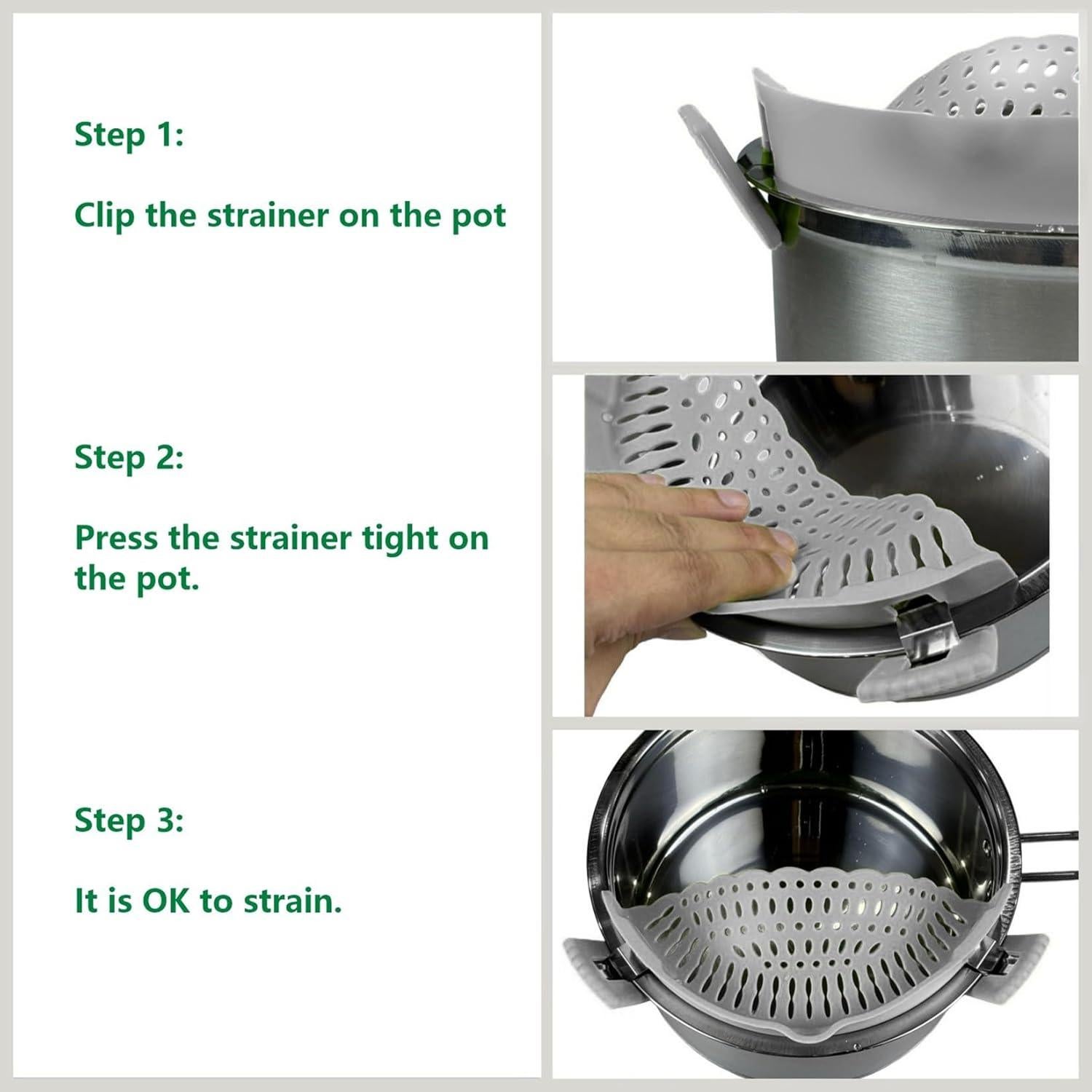 Step 1:

Clip the strainer on the pot

Step 2:

Press the strainer tight on the pot.

Step 3:

It is OK to strain.