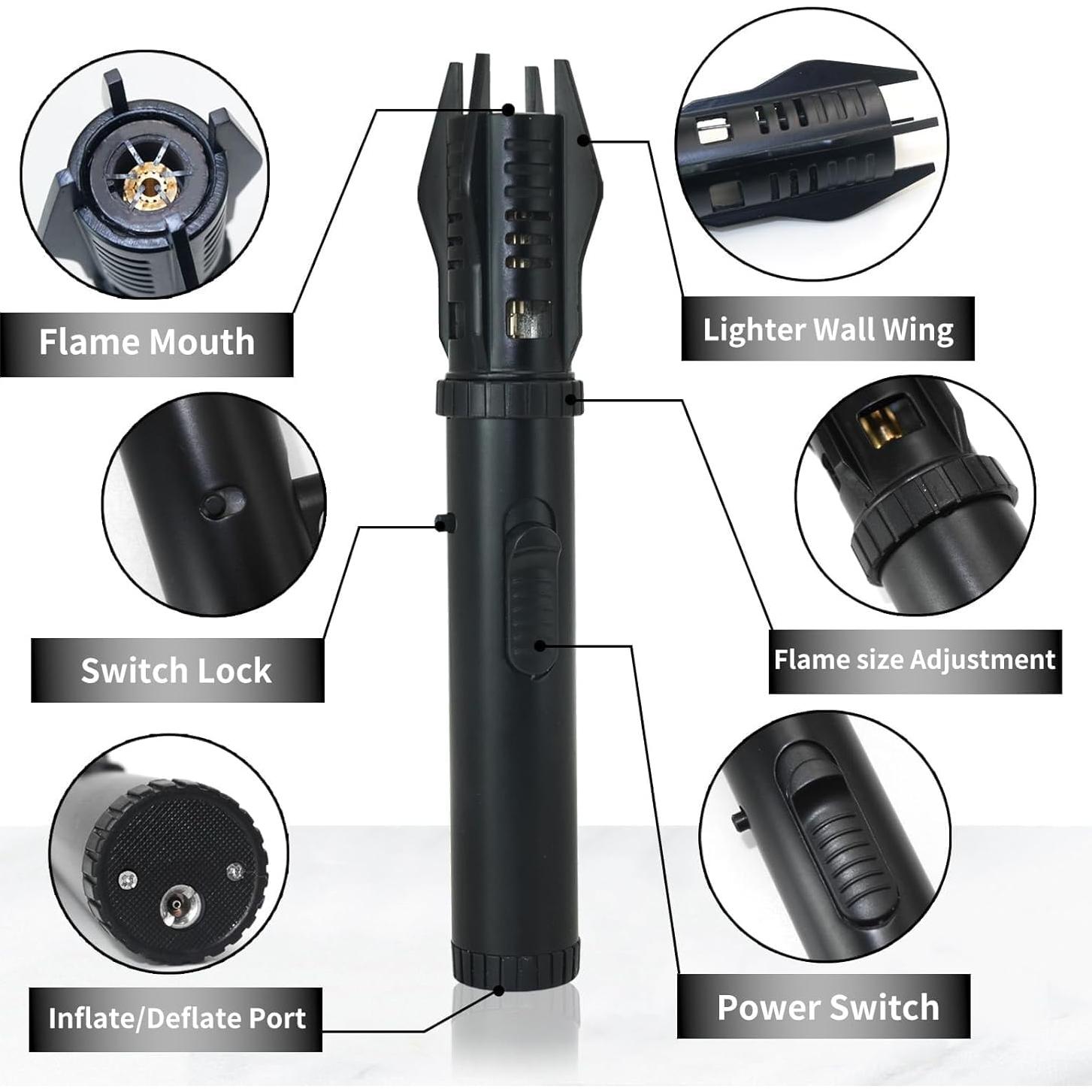 Flame Mouth

Lighter Wall Wing

Switch Lock

Flame size Adjustment

Inflate/Deflate Port

Power Switch