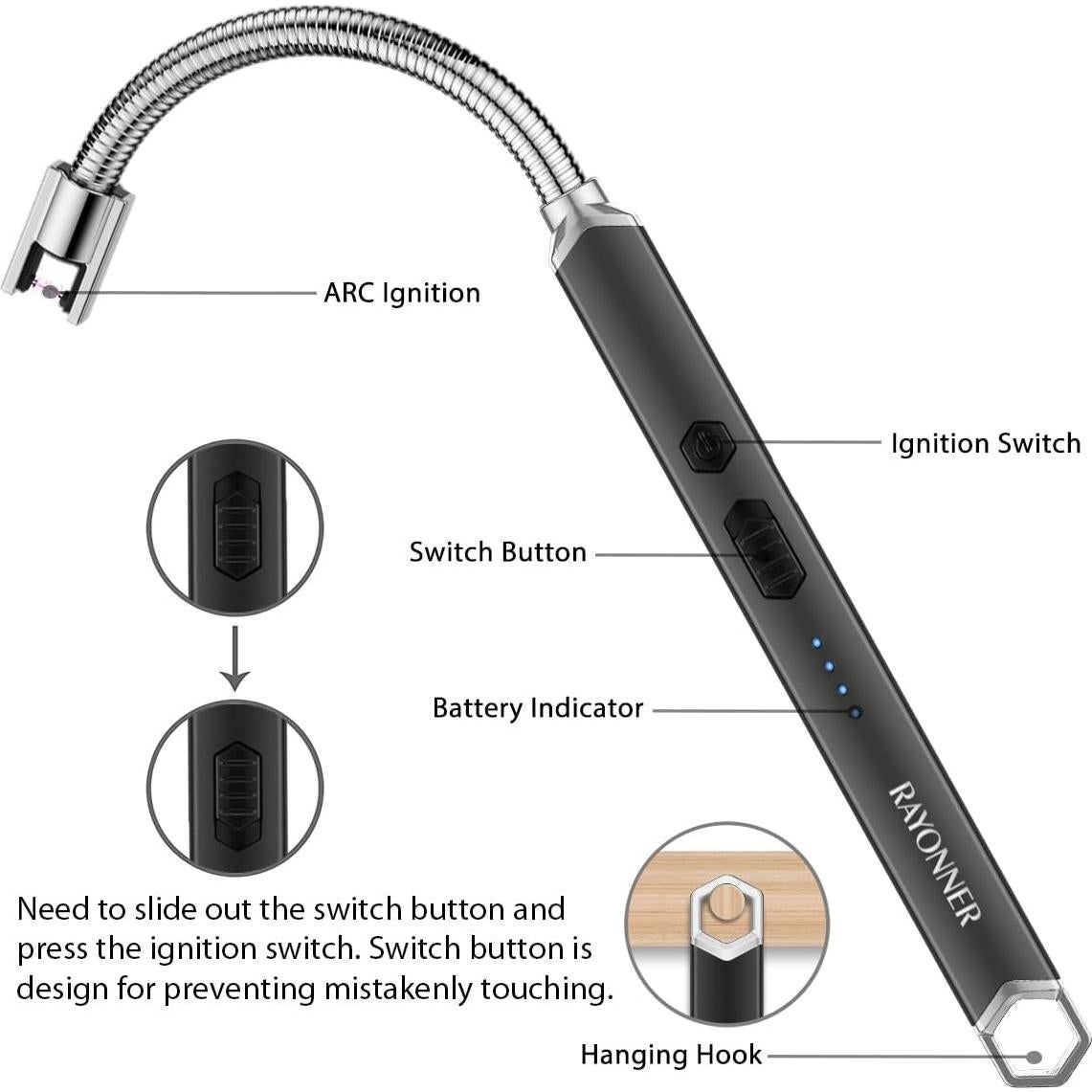 ARC Ignition

Ignition Switch

Switch Button

Battery Indicator

RAYONNER

Need to slide out the switch button and press the ignition switch. Switch button is design for preventing mistakenly touching.

Hanging Hook