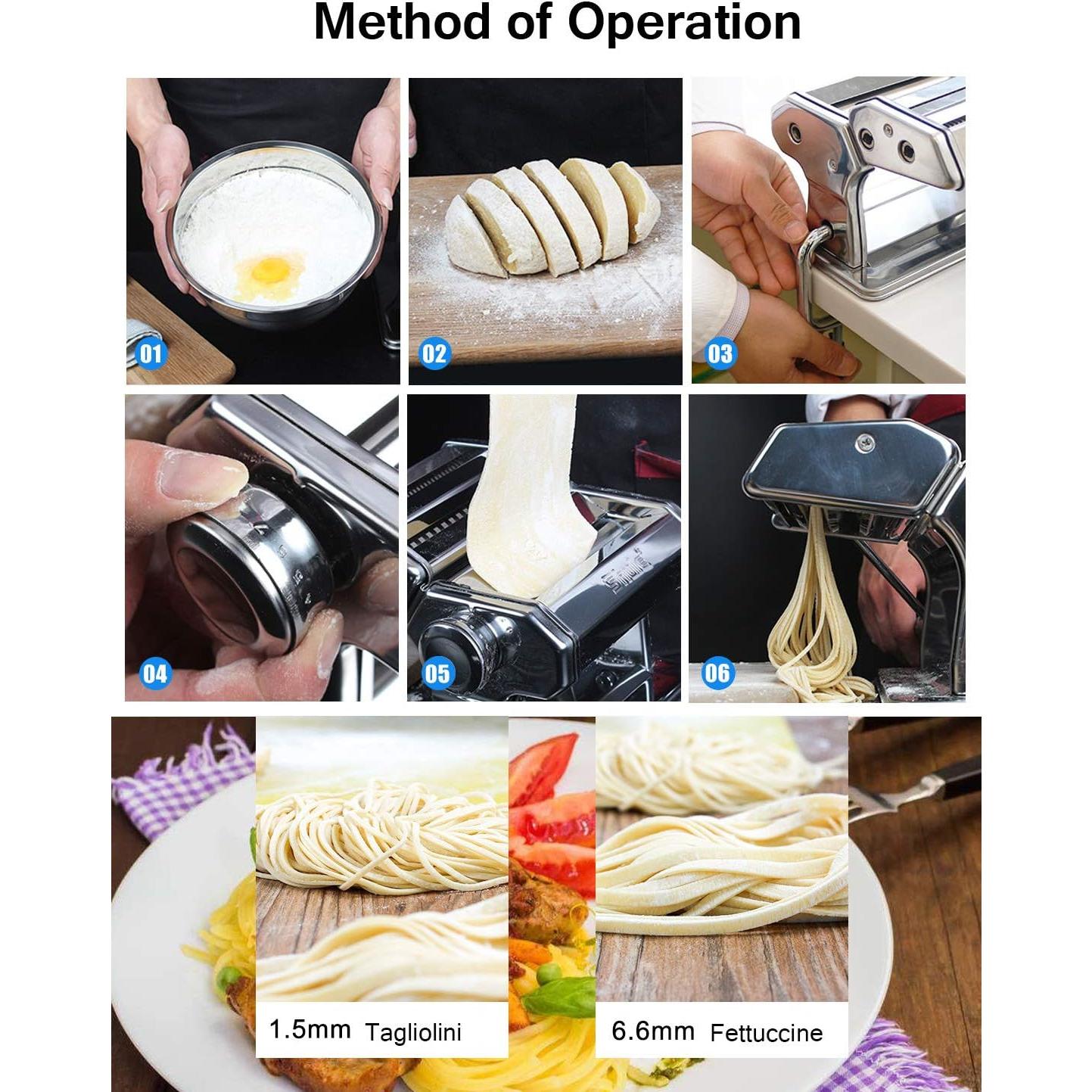 Method of Operation

01

02

03

04

05

06

1.5mm Tagliolini

6.6mm Fettuccine