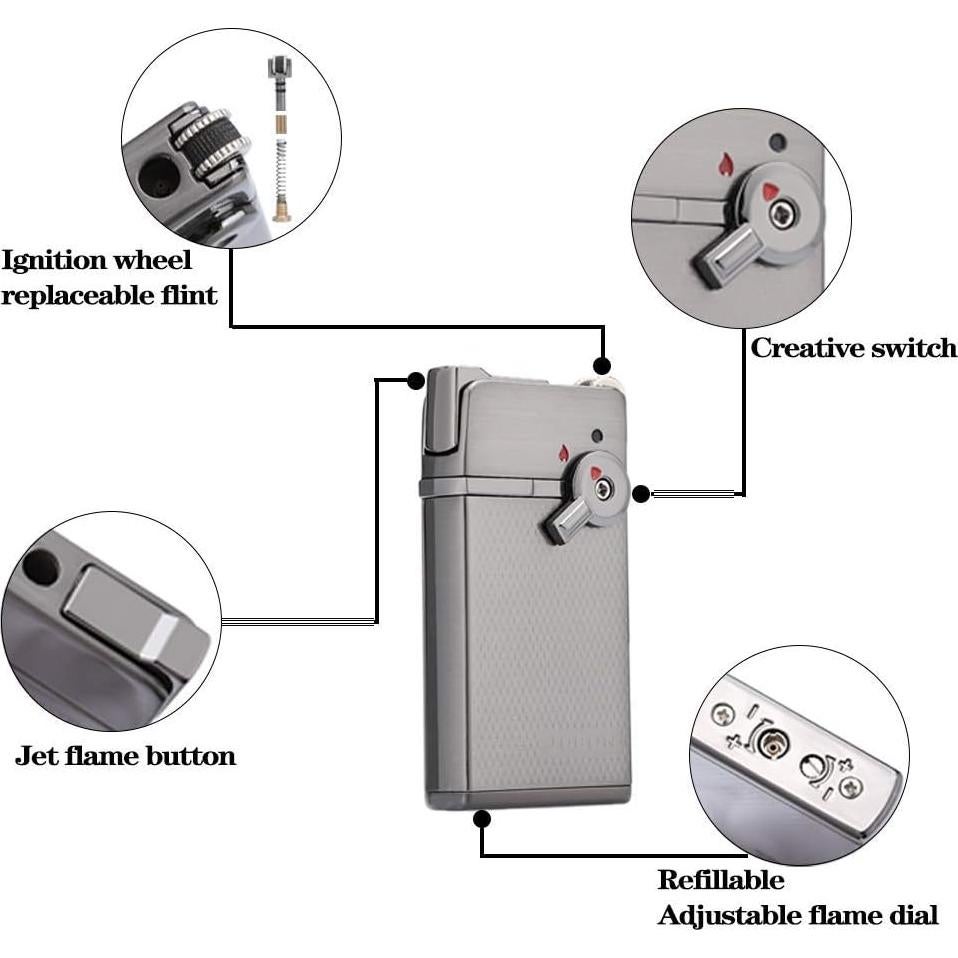 Ignition wheel
replaceable flint

Creative switch

Jet flame button

Refillable
Adjustable flame dial