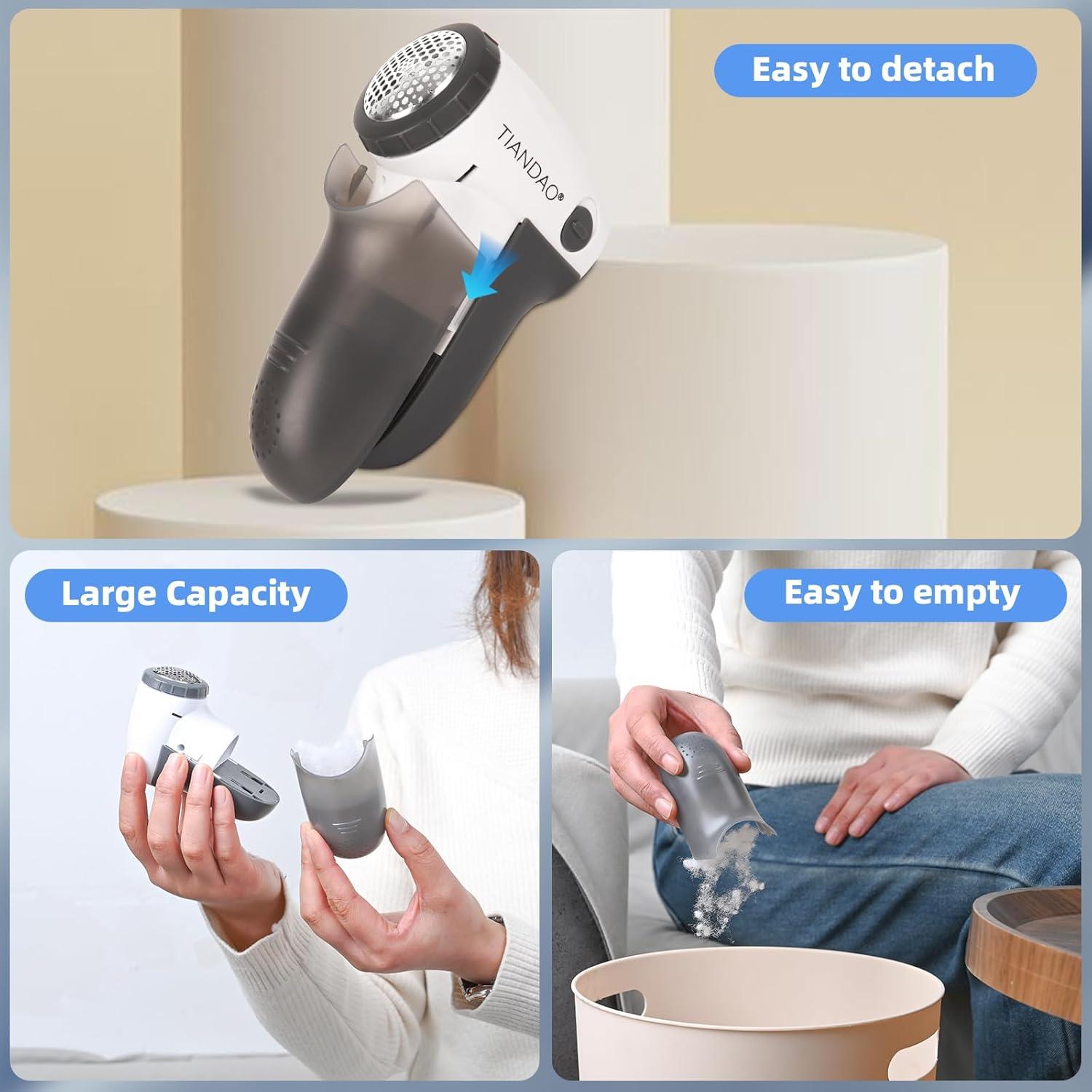 Easy to detach

TIANDAO®

Large Capacity

Easy to empty