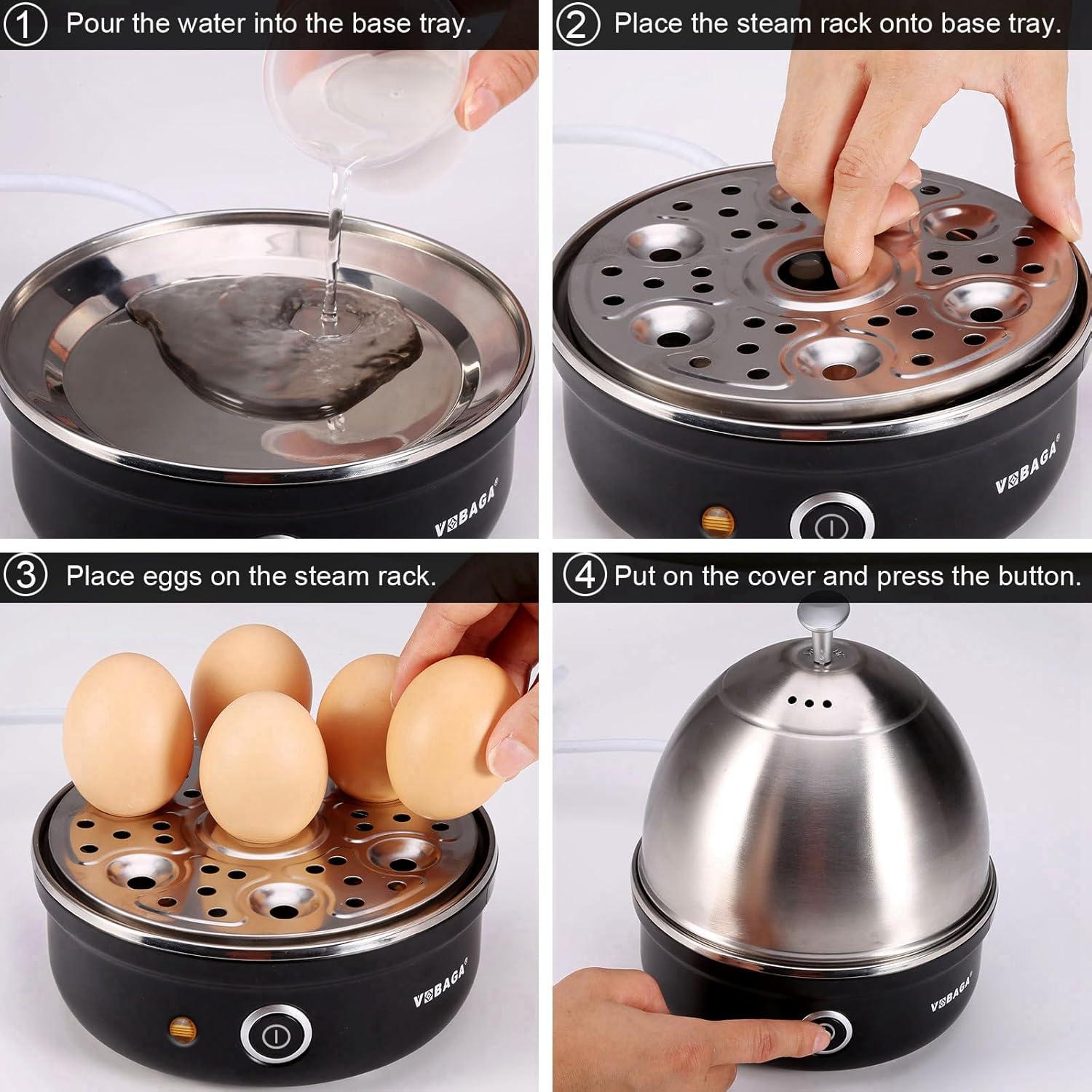 1 Pour the water into the base tray.

VOBAGA®

2 Place the steam rack onto base tray.

VOBAGA®

3 Place eggs on the steam rack.

VOBAGA®

4 Put on the cover and press the button.

VOBAGA®