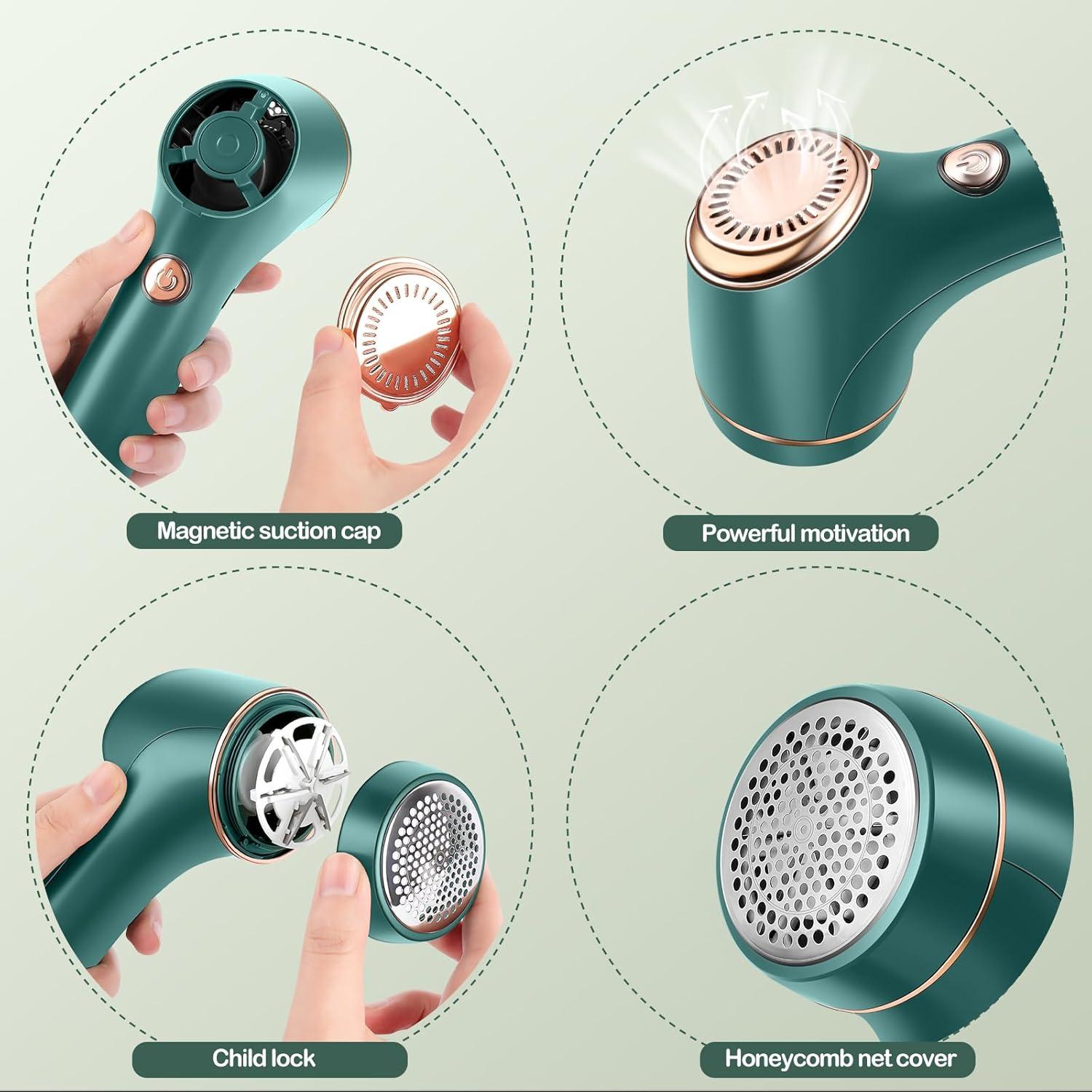 Magnetic suction cap

Powerful motivation

Child lock

Honeycomb net cover