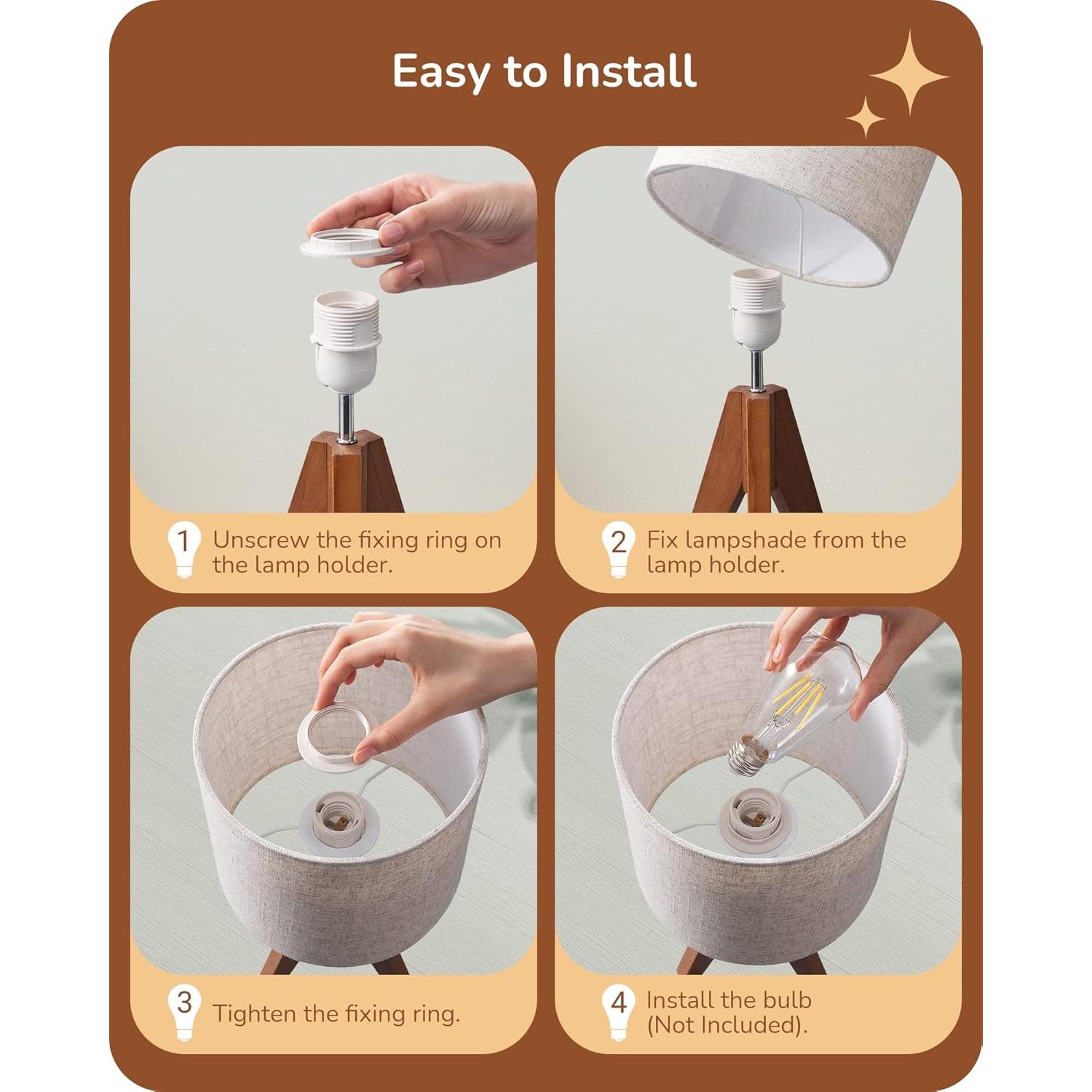 Easy to Install

1 Unscrew the fixing ring on the lamp holder.

2 Fix lampshade from the lamp holder.

3 Tighten the fixing ring.

4 Install the bulb (Not Included).