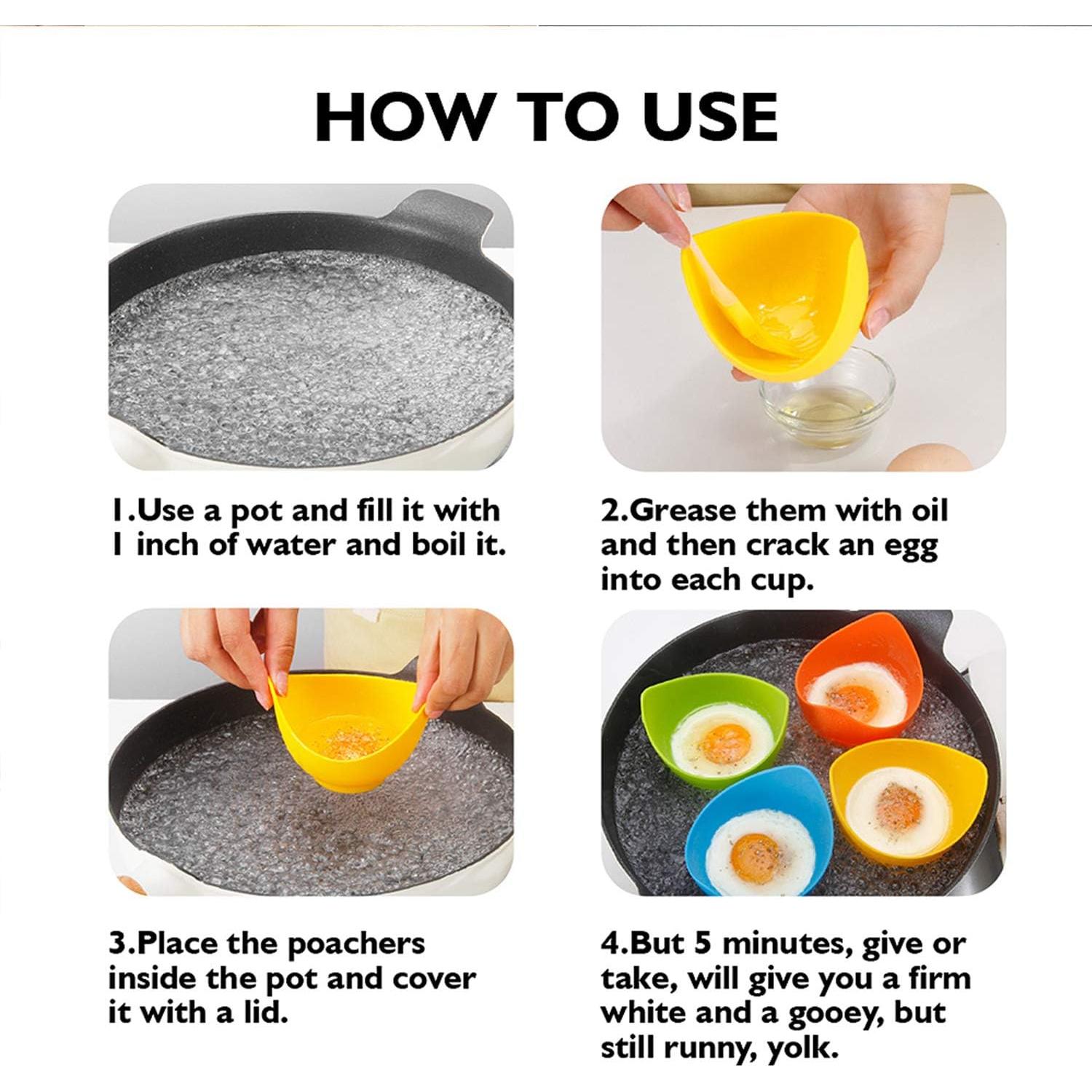 HOW TO USE

1.Use a pot and fill it with 1 inch of water and boil it.

2.Grease them with oil and then crack an egg into each cup.

3.Place the poachers inside the pot and cover it with a lid.

4.But 5 minutes, give or take, will give you a firm white and a gooey, but still runny, yolk.