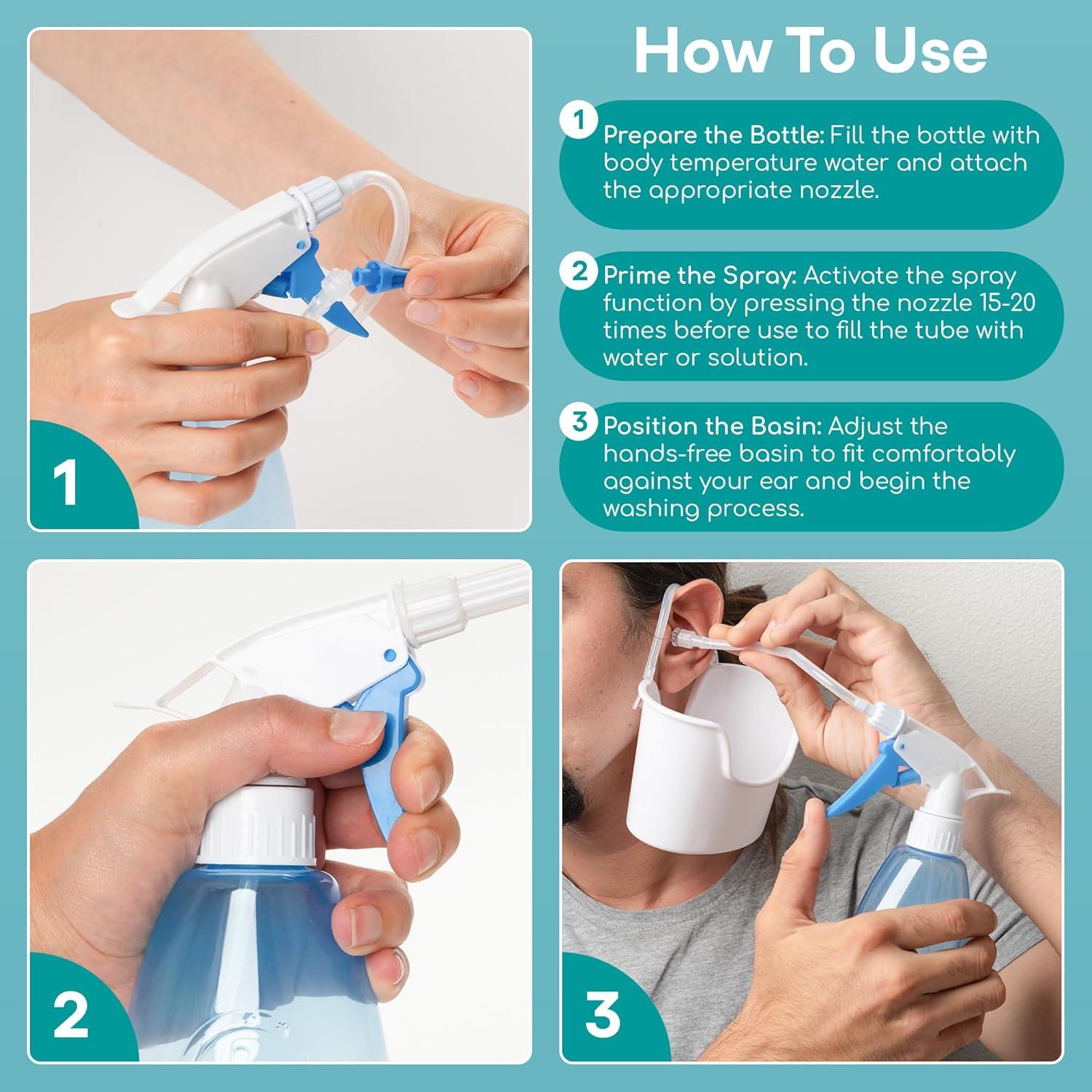 How To Use

1 Prepare the Bottle: Fill the bottle with body temperature water and attach the appropriate nozzle.

2 Prime the Spray: Activate the spray function by pressing the nozzle 15-20 times before use to fill the tube with water or solution.

3 Position the Basin: Adjust the hands-free basin to fit comfortably against your ear and begin the washing process.

1

2

3