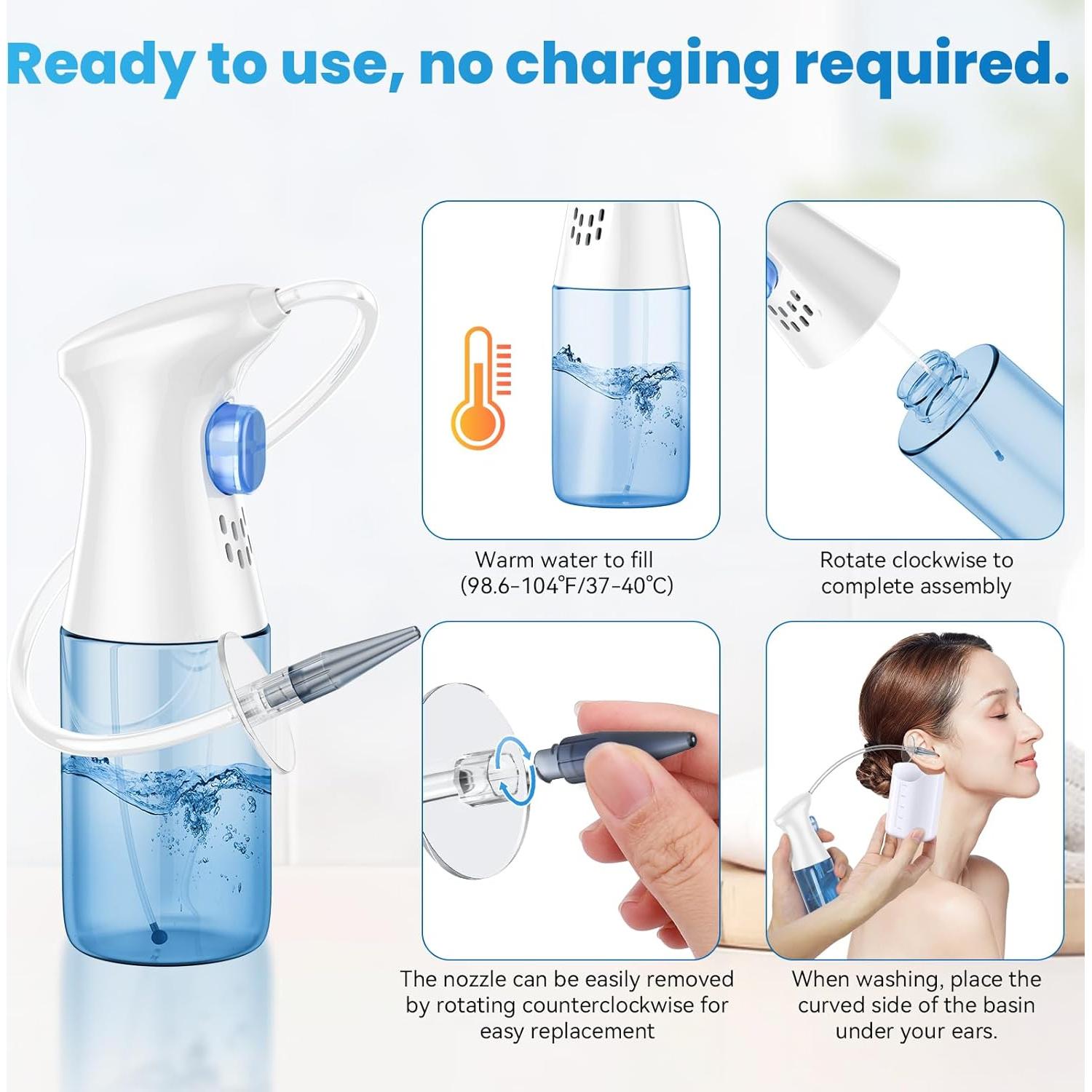 Ready to use, no charging required.

Warm water to fill (98.6-104°F/37-40°C)

Rotate clockwise to complete assembly

The nozzle can be easily removed by rotating counterclockwise for easy replacement

When washing, place the curved side of the basin under your ears.