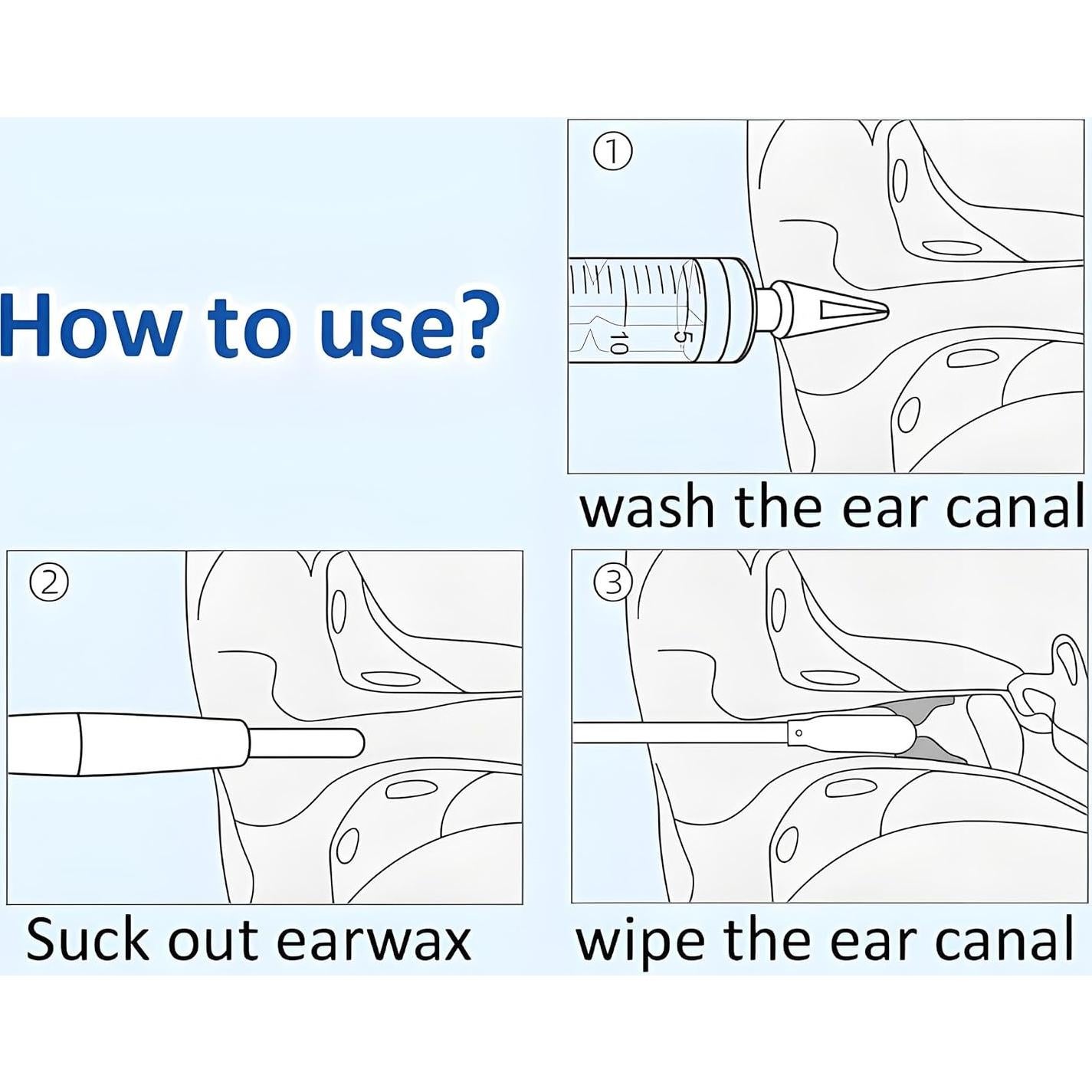 How to use?

①

10

5

wash the ear canal

②

Suck out earwax

③

wipe the ear canal