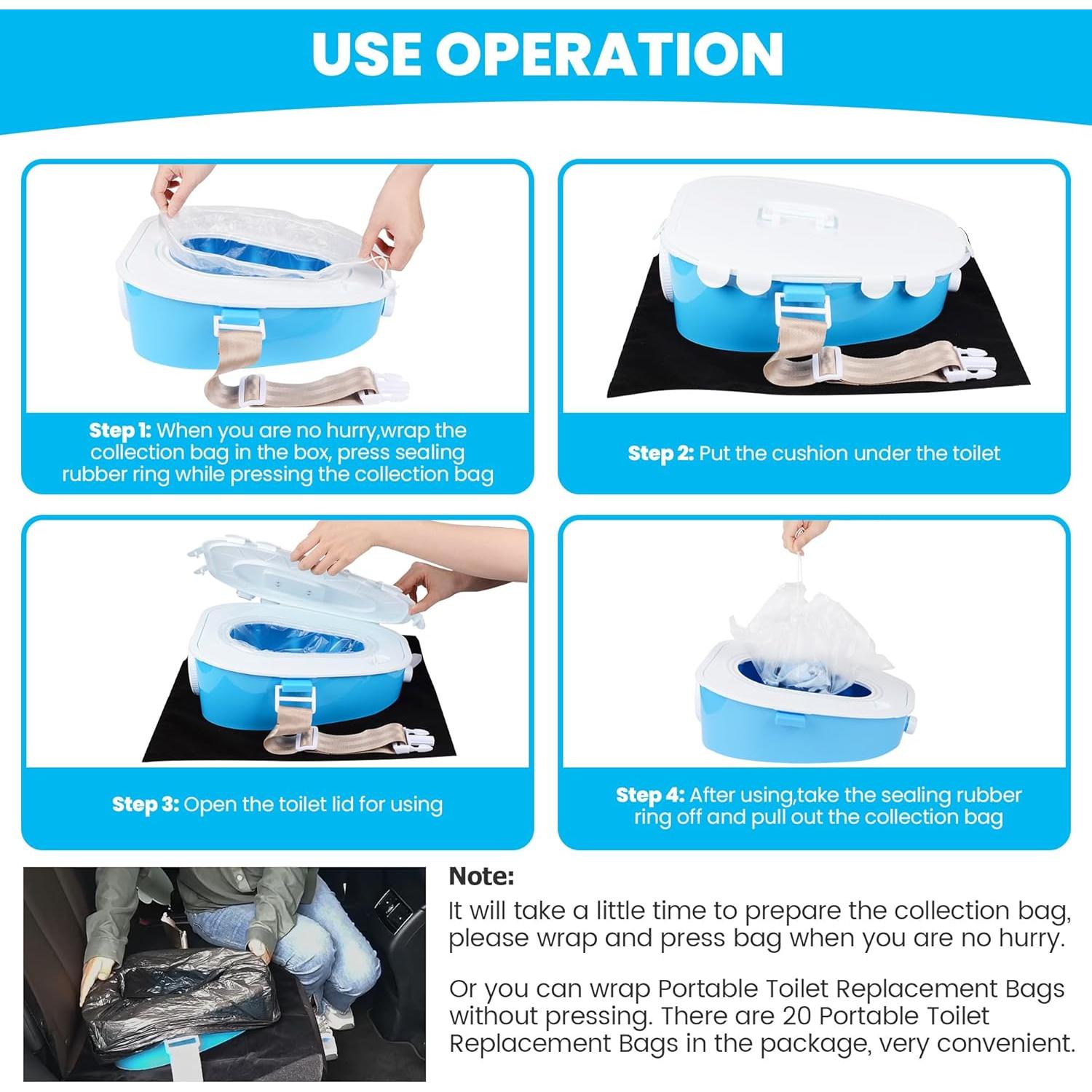 USE OPERATION

Step 1: When you are no hurry,wrap the collection bag in the box, press sealing rubber ring while pressing the collection bag

Step 2: Put the cushion under the toilet

Step 3: Open the toilet lid for using

Step 4: After using,take the sealing rubber ring off and pull out the collection bag

Note:
It will take a little time to prepare the collection bag, please wrap and press bag when you are no hurry.

Or you can wrap Portable Toilet Replacement Bags without pressing. There are 20 Portable Toilet Replacement Bags in the package, very convenient.