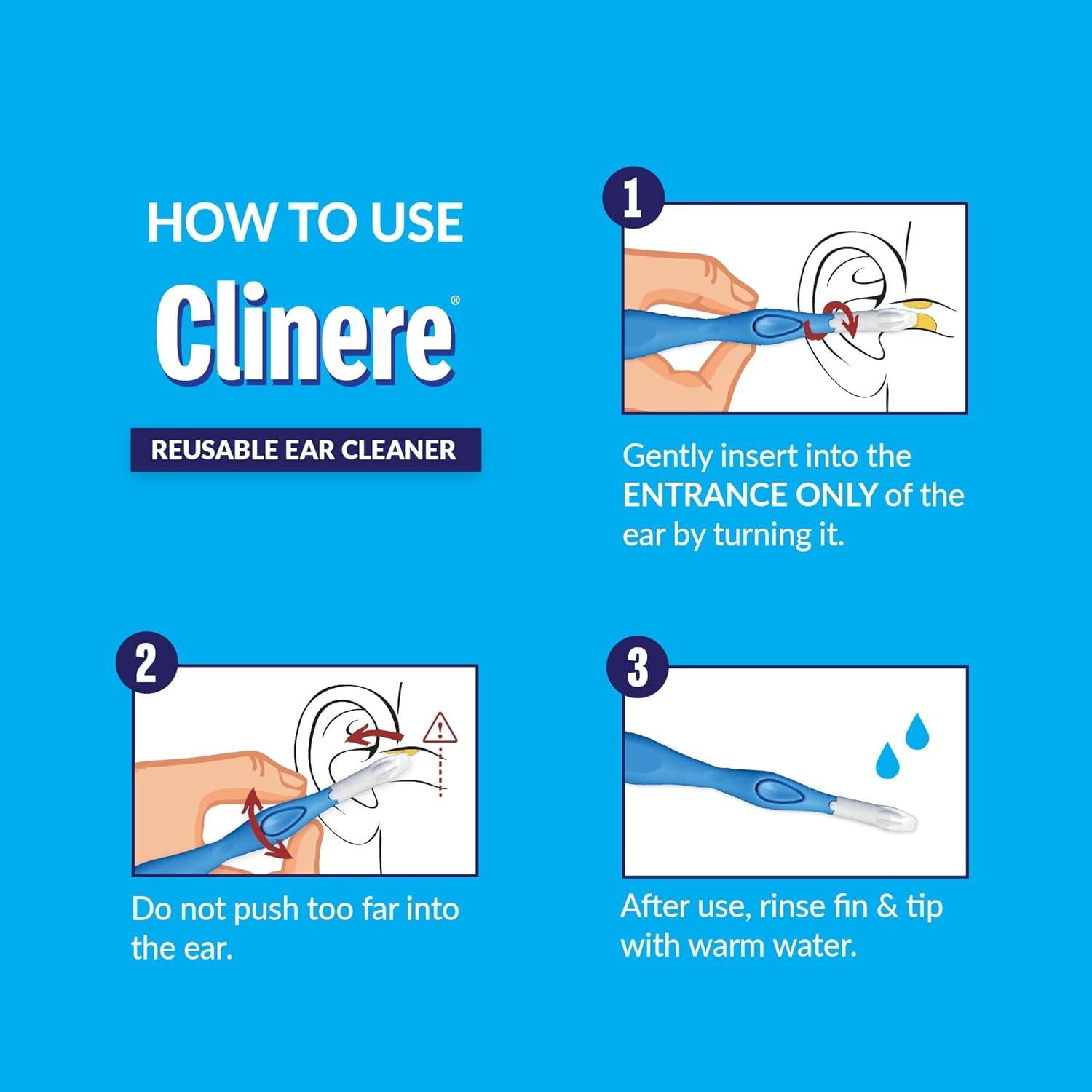 HOW TO USE

Clinere®

REUSABLE EAR CLEANER

1

Gently insert into the ENTRANCE ONLY of the ear by turning it.

2

Do not push too far into the ear.

3

After use, rinse fin & tip with warm water.