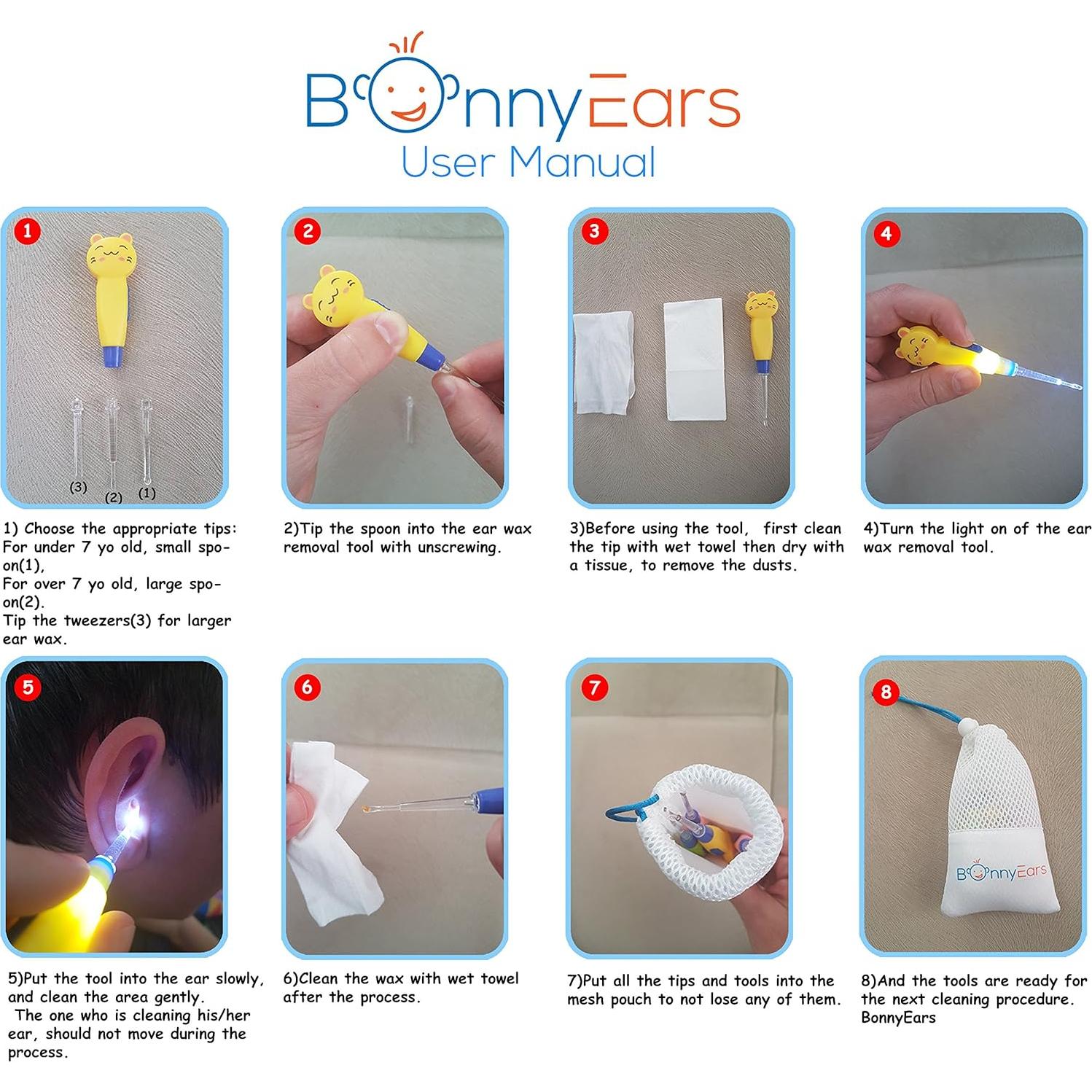 BonnyEars
User Manual

1

(3) (2) (1)

1) Choose the appropriate tips:
For under 7 yo old, small spoon(1),
For over 7 yo old, large spoon(2).
Tip the tweezers(3) for larger ear wax.

2

2)Tip the spoon into the ear wax removal tool with unscrewing.

3

3)Before using the tool, first clean the tip with wet towel then dry with a tissue, to remove the dusts.

4

4)Turn the light on of the ear wax removal tool.

5

5)Put the tool into the ear slowly, and clean the area gently.
The one who is cleaning his/her ear, should not move during the process.

6

6)Clean the wax with wet towel after the process.

7

7)Put all the tips and tools into the mesh pouch to not lose any of them.

8

BonnyEars

8)And the tools are ready for the next cleaning procedure.
BonnyEars