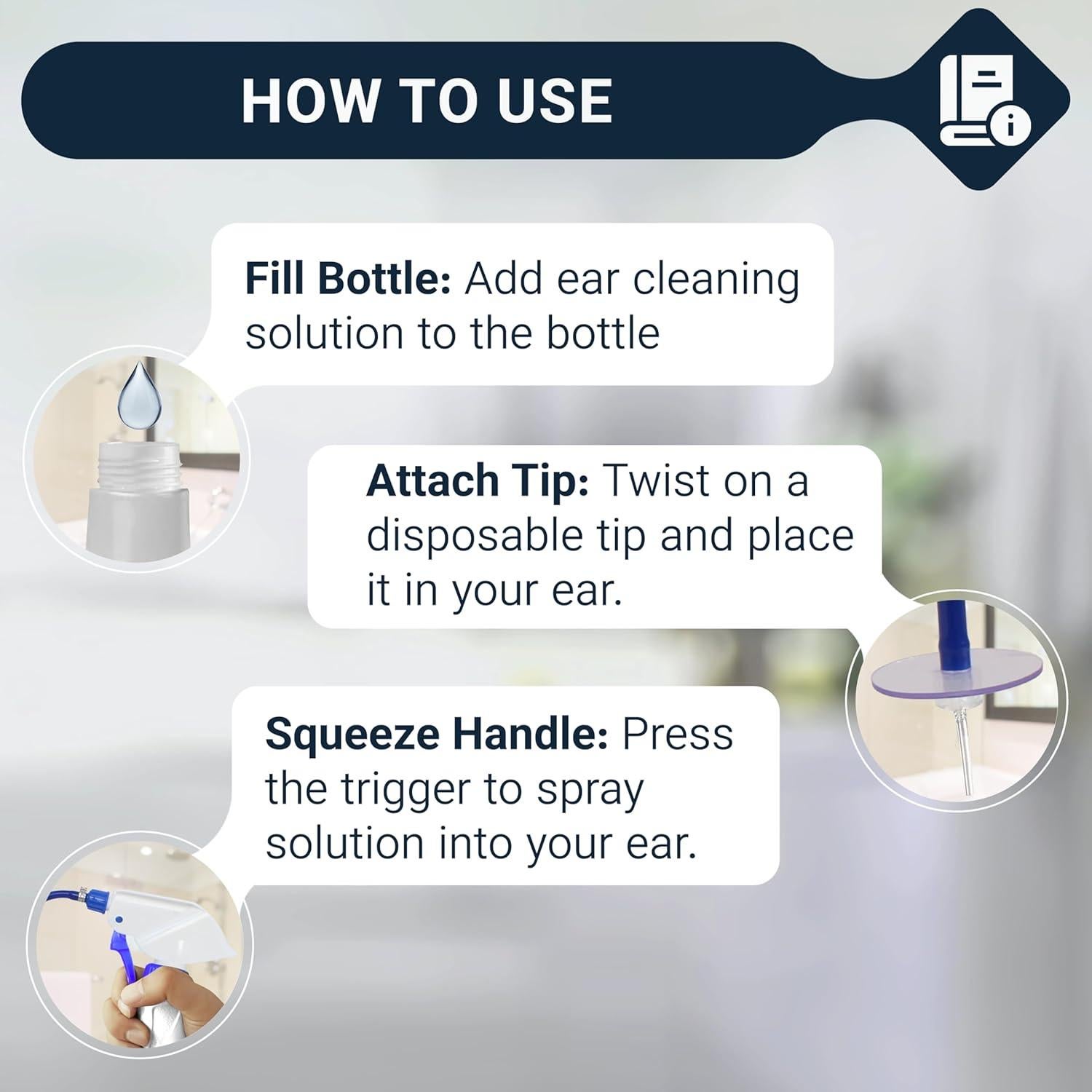 HOW TO USE

Fill Bottle: Add ear cleaning solution to the bottle

Attach Tip: Twist on a disposable tip and place it in your ear.

Squeeze Handle: Press the trigger to spray solution into your ear.