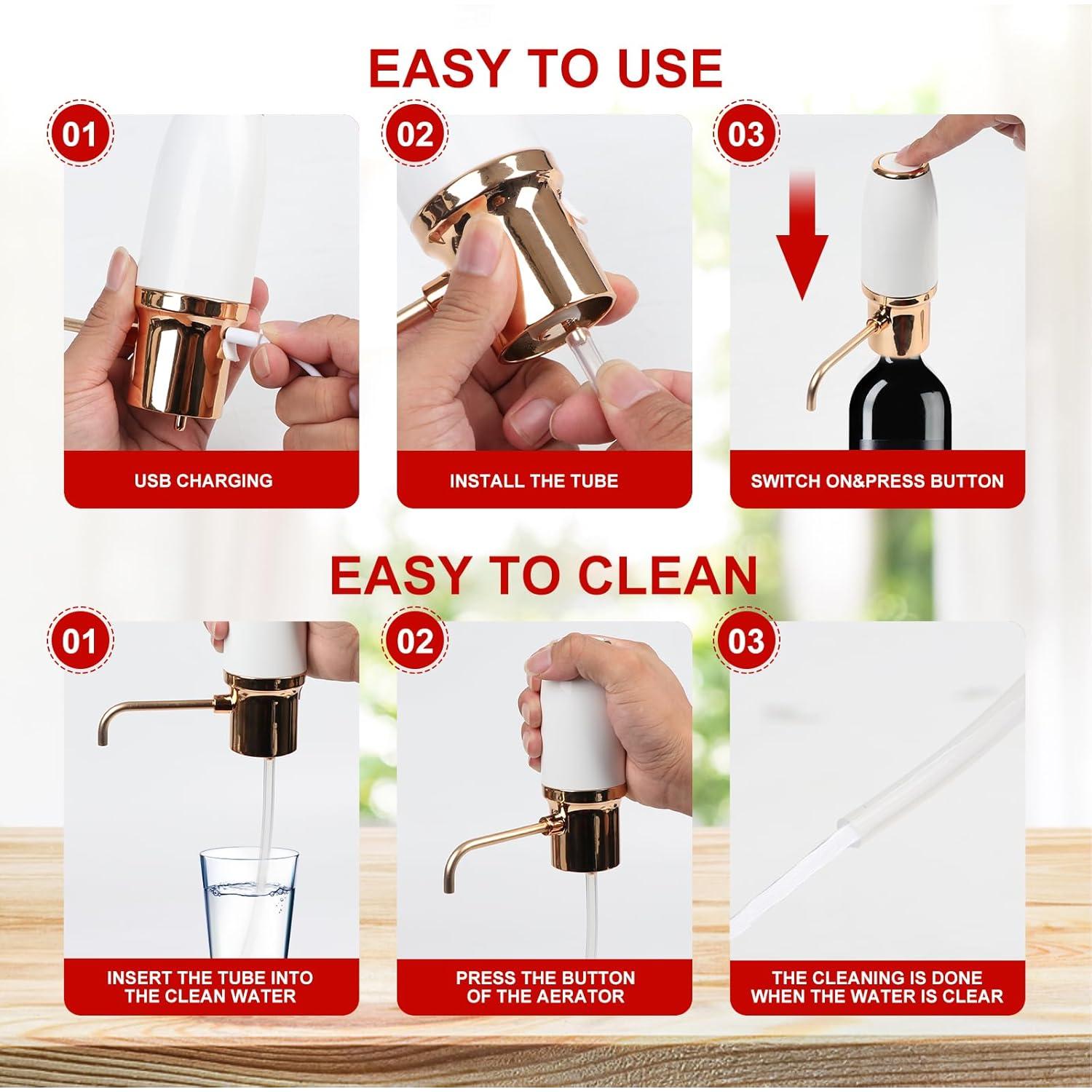 EASY TO USE

01

USB CHARGING

02

INSTALL THE TUBE

03

SWITCH ON&PRESS BUTTON

EASY TO CLEAN

01

INSERT THE TUBE INTO THE CLEAN WATER

02

PRESS THE BUTTON OF THE AERATOR

03

THE CLEANING IS DONE WHEN THE WATER IS CLEAR