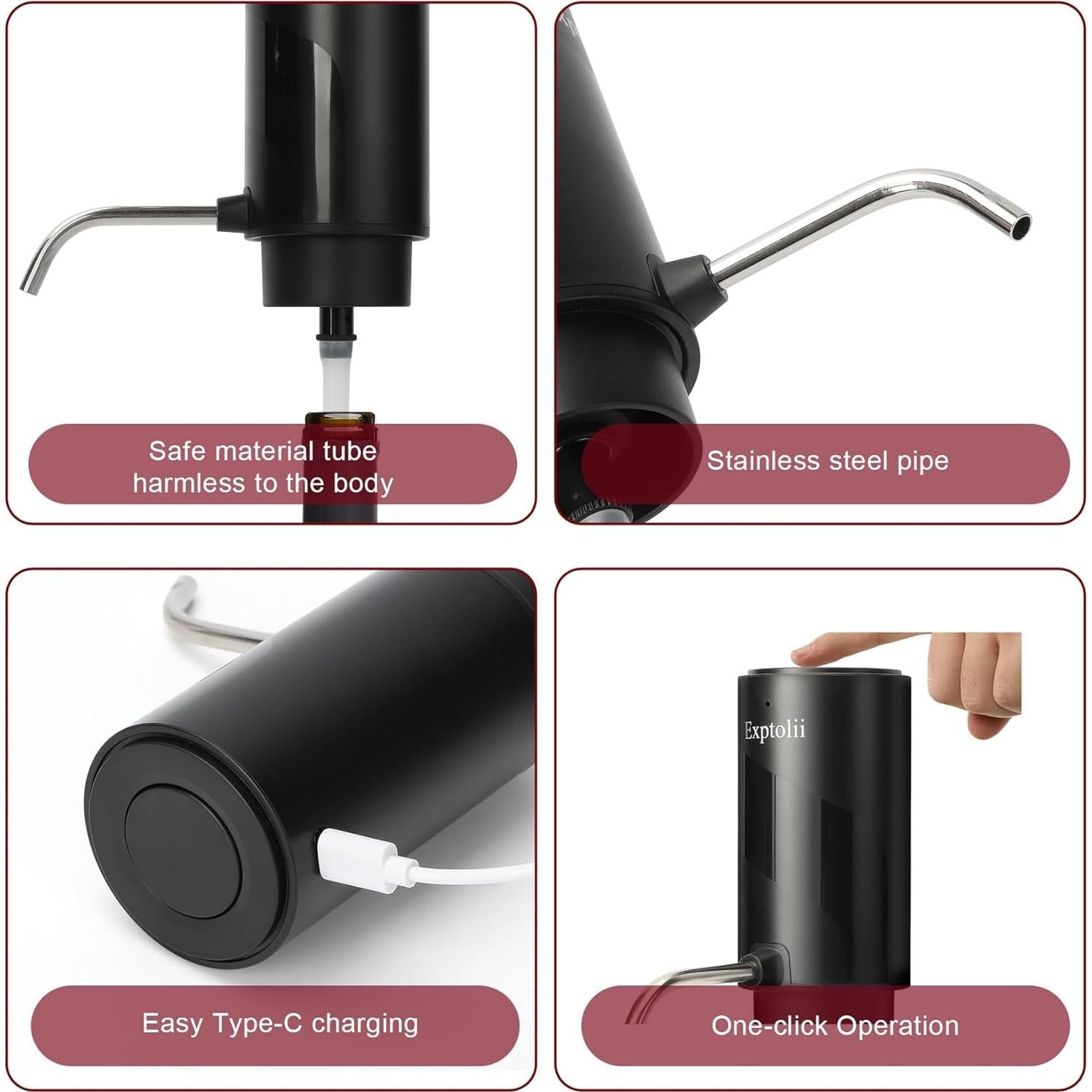 Safe material tube harmless to the body

Stainless steel pipe

Easy Type-C charging

Exptolii

One-click Operation