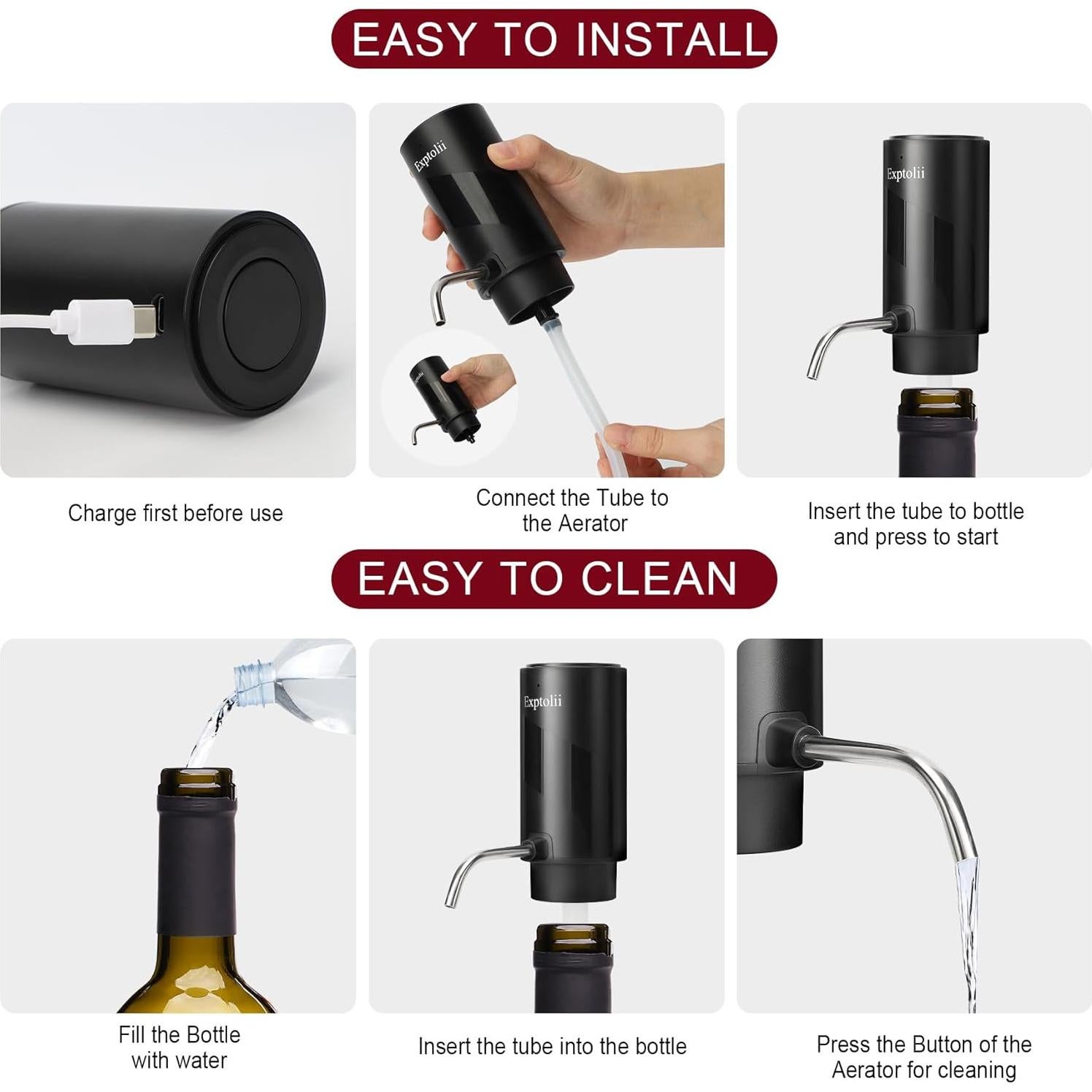 EASY TO INSTALL

Exptolii

Exptolii

Charge first before use

Connect the Tube to the Aerator

Insert the tube to bottle and press to start

EASY TO CLEAN

Exptolii

Fill the Bottle with water

Insert the tube into the bottle

Press the Button of the Aerator for cleaning