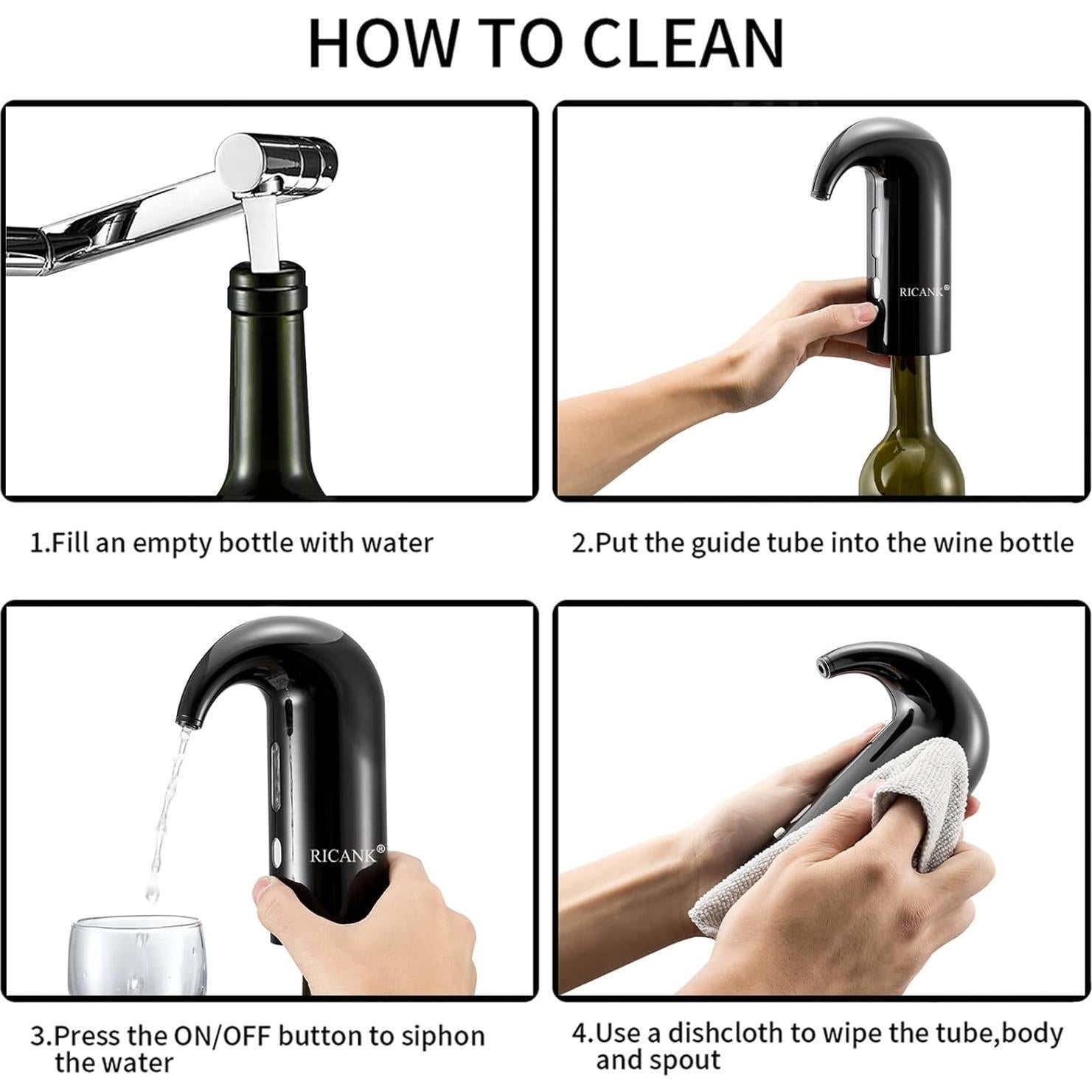 HOW TO CLEAN

RICANK®

1.Fill an empty bottle with water

2.Put the guide tube into the wine bottle

RICANK®

3.Press the ON/OFF button to siphon the water

4.Use a dishcloth to wipe the tube,body and spout