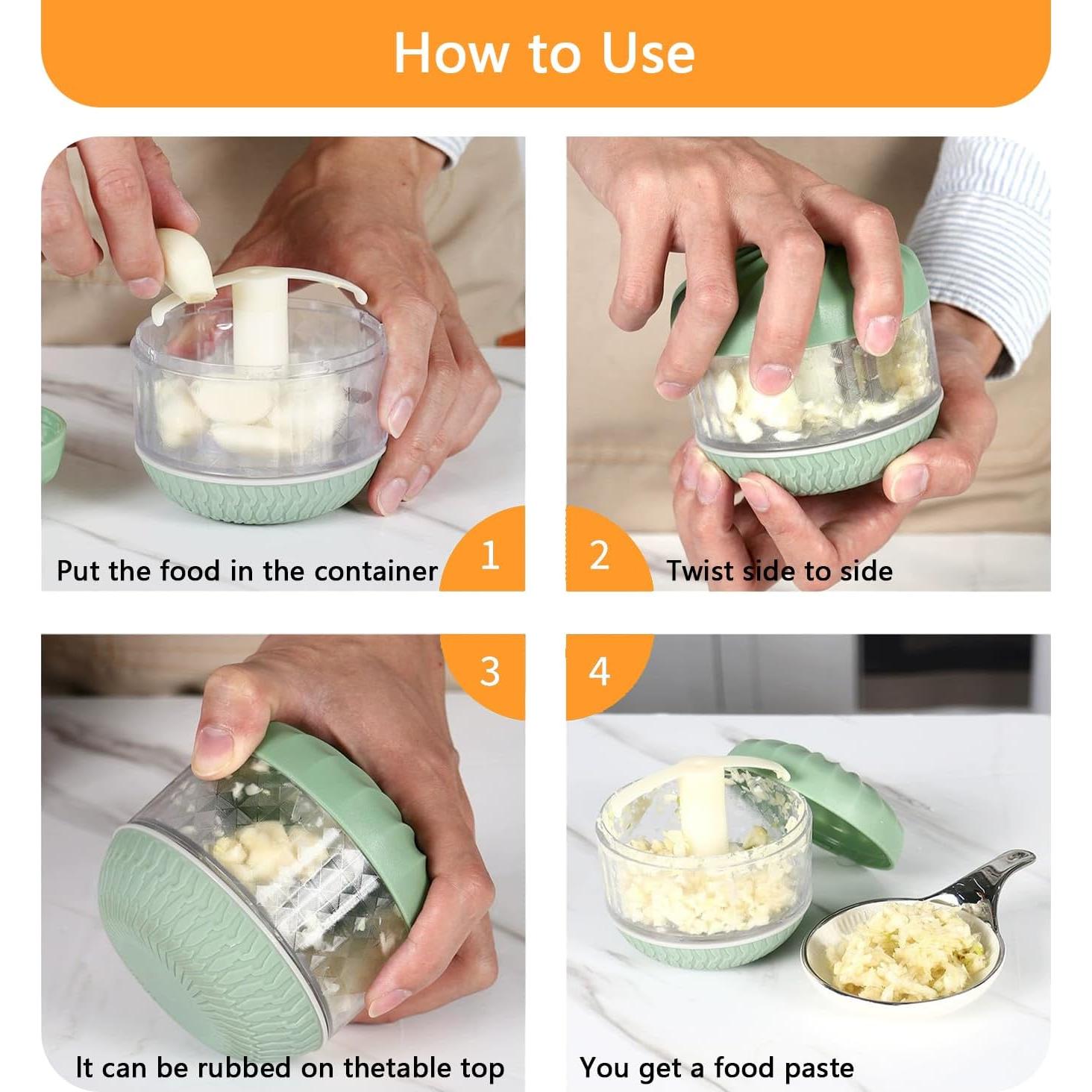 How to Use

Put the food in the container

1

2

Twist side to side

3

4

It can be rubbed on thetable top

You get a food paste