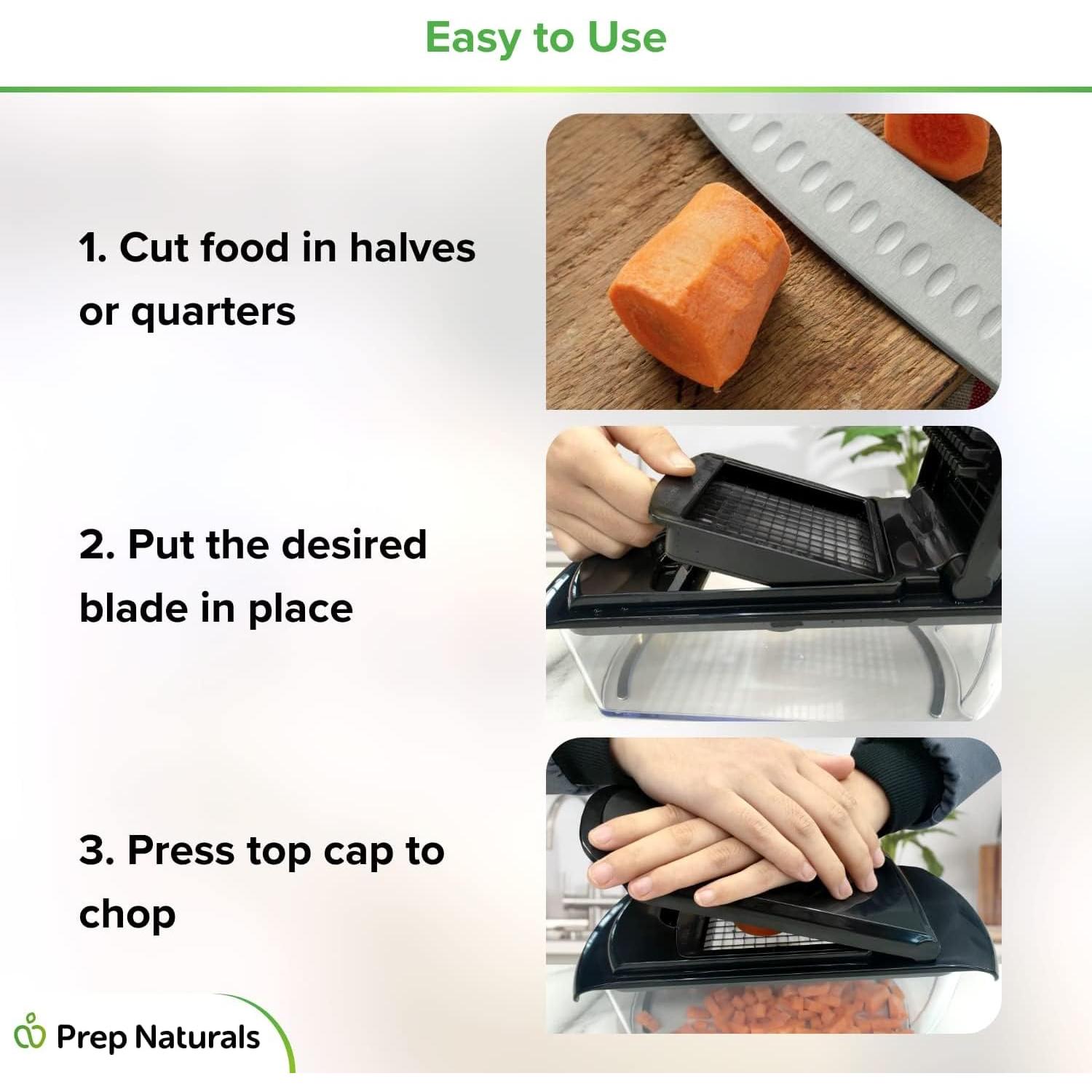 Easy to Use

1. Cut food in halves or quarters

2. Put the desired blade in place

3. Press top cap to chop

Prep Naturals