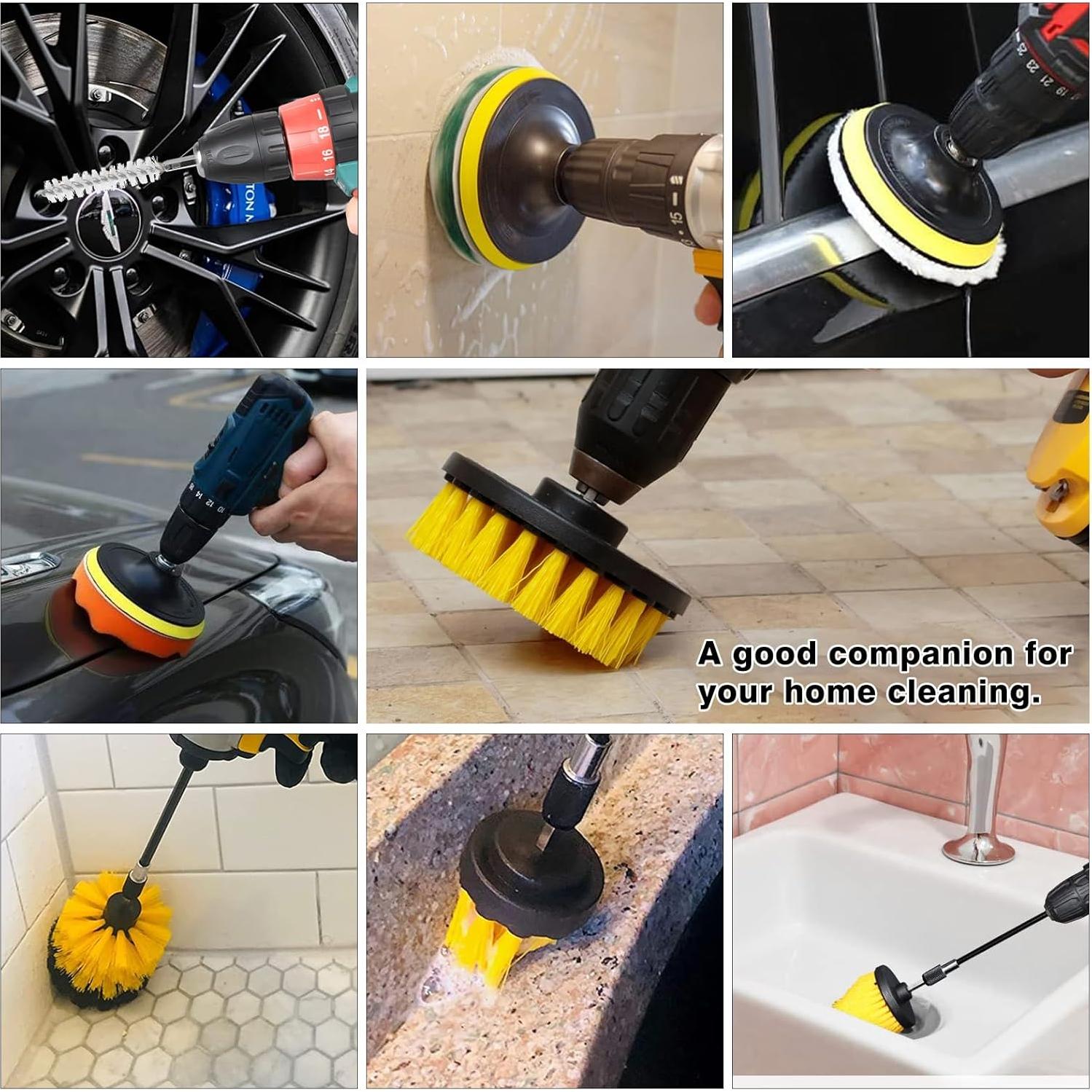 A good companion for your home cleaning.