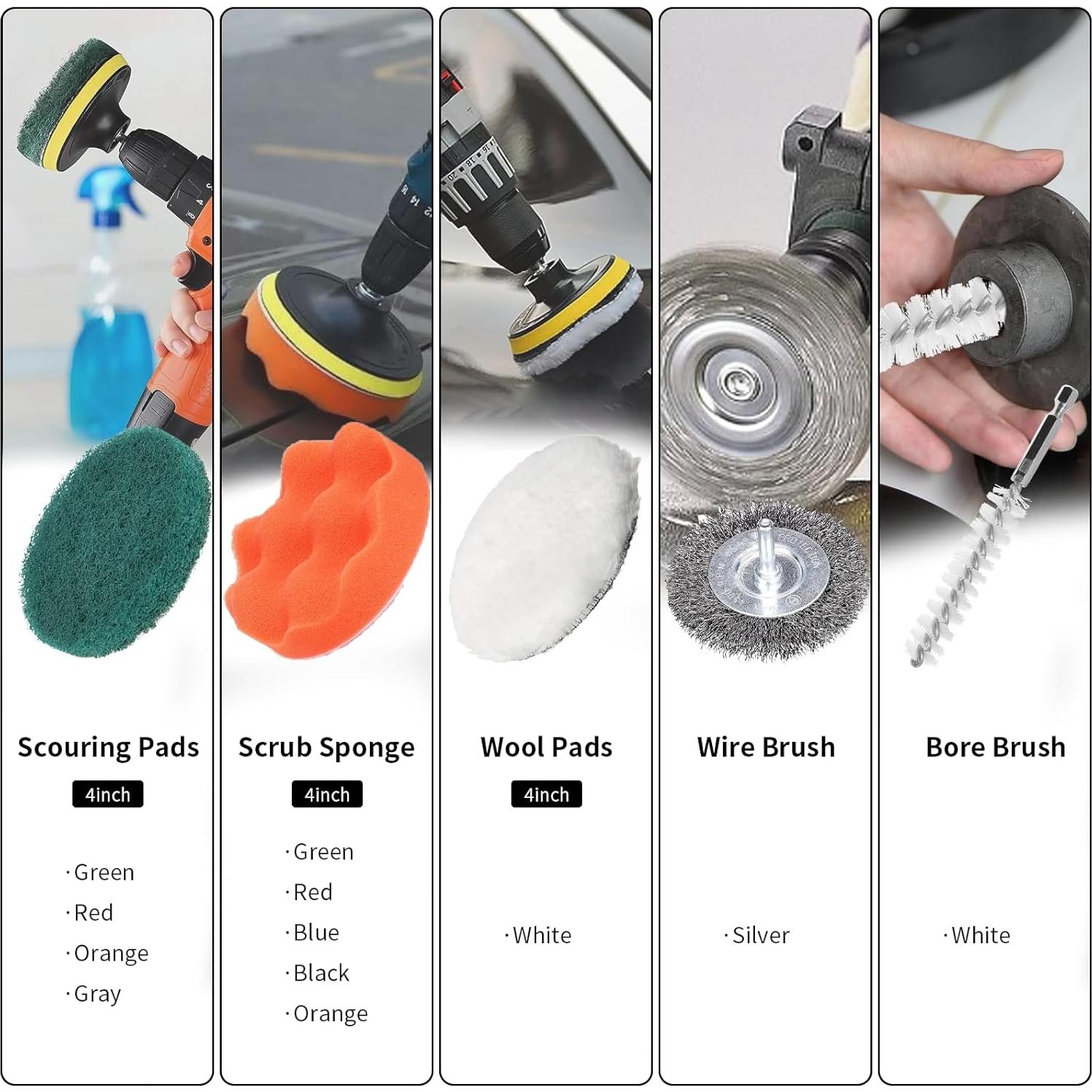 Scouring Pads

4inch

· Green
· Red
· Orange
· Gray

Scrub Sponge

4inch

· Green
· Red
· Blue
· Black
· Orange

Wool Pads

4inch

· White

Wire Brush

· Silver

Bore Brush

· White