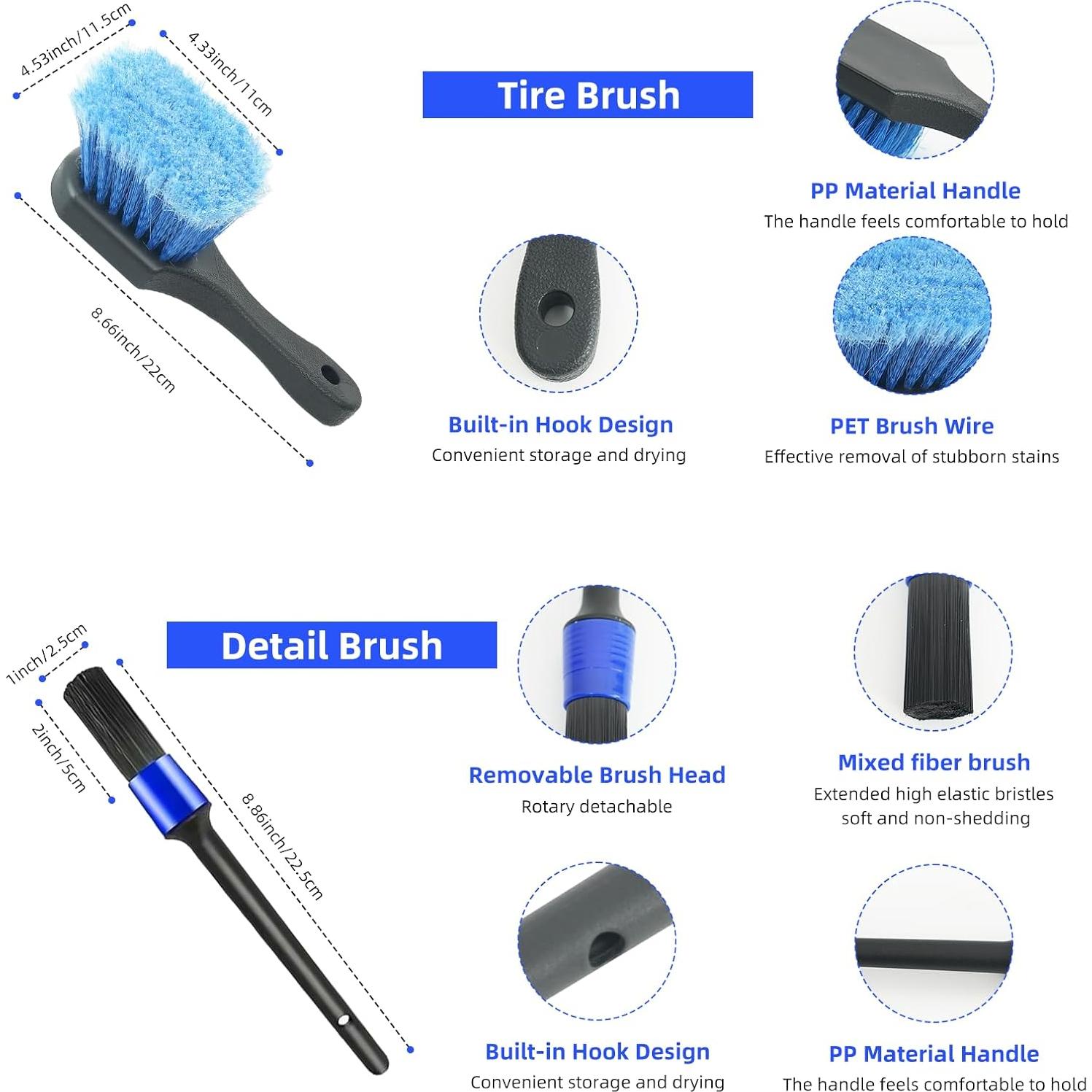 4.53inch/11.5cm

4.33inch/11cm

8.66inch/22cm

Tire Brush

PP Material Handle
The handle feels comfortable to hold

Built-in Hook Design
Convenient storage and drying

PET Brush Wire
Effective removal of stubborn stains

Detail Brush

1inch/2.5cm

2inch/5cm

8.86inch/22.5cm

Removable Brush Head
Rotary detachable

Mixed fiber brush
Extended high elastic bristles soft and non-shedding

Built-in Hook Design
Convenient storage and drying

PP Material Handle
The handle feels comfortable to hold