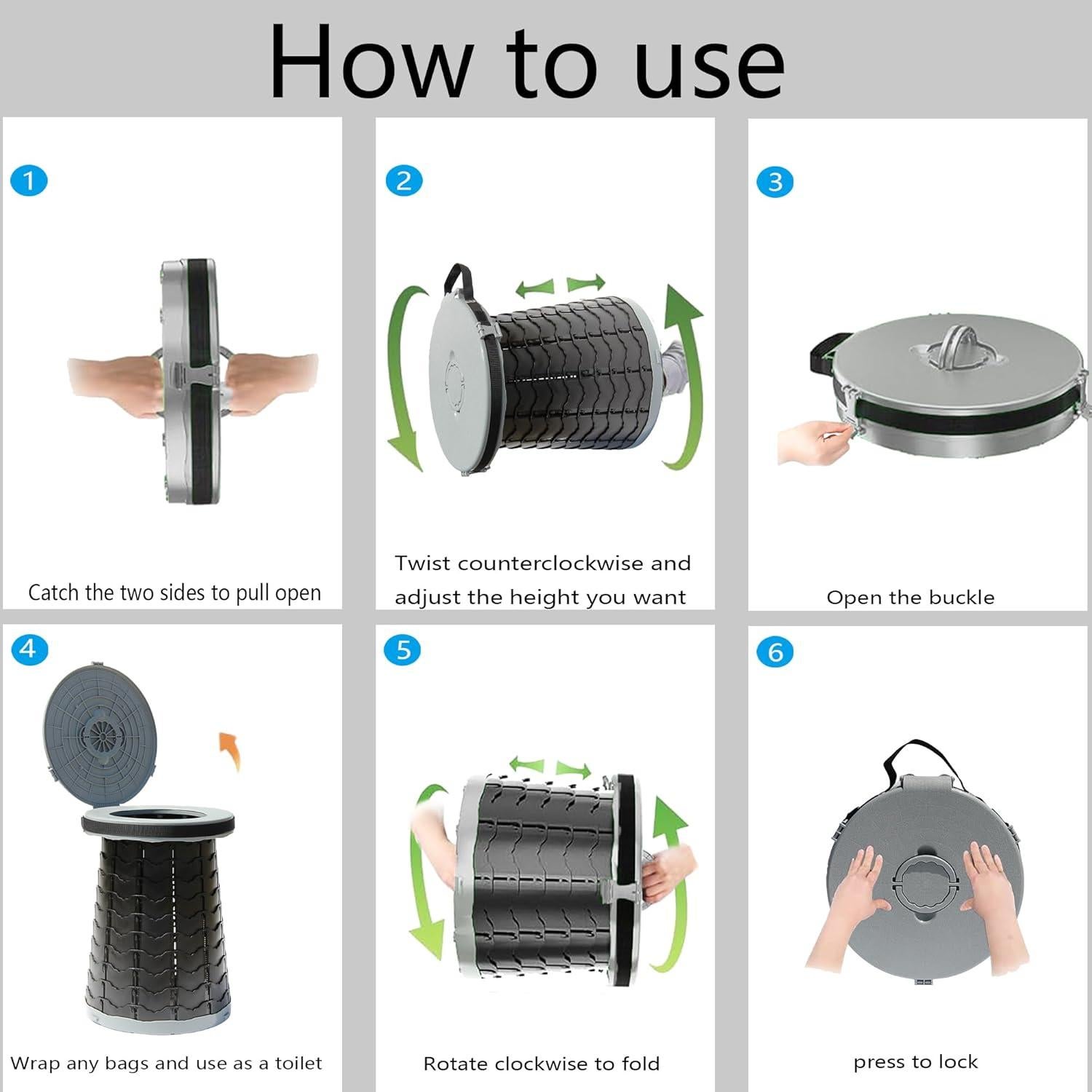 How to use

1

Catch the two sides to pull open

2

Twist counterclockwise and adjust the height you want

3

Open the buckle

4

Wrap any bags and use as a toilet

5

Rotate clockwise to fold

6

press to lock