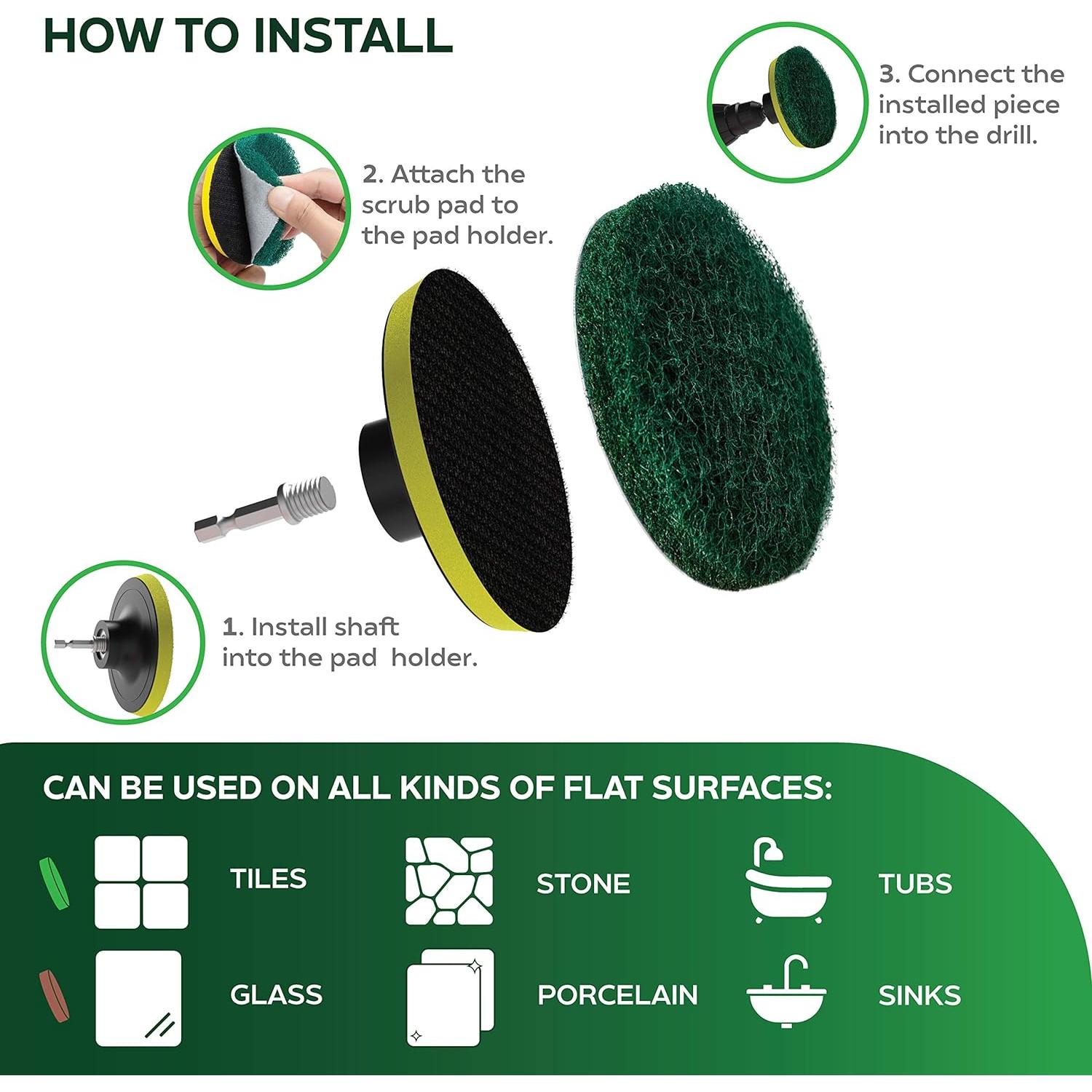 HOW TO INSTALL

3. Connect the installed piece into the drill.

2. Attach the scrub pad to the pad holder.

1. Install shaft into the pad  holder.

CAN BE USED ON ALL KINDS OF FLAT SURFACES:

TILES

STONE

TUBS

GLASS

PORCELAIN

SINKS