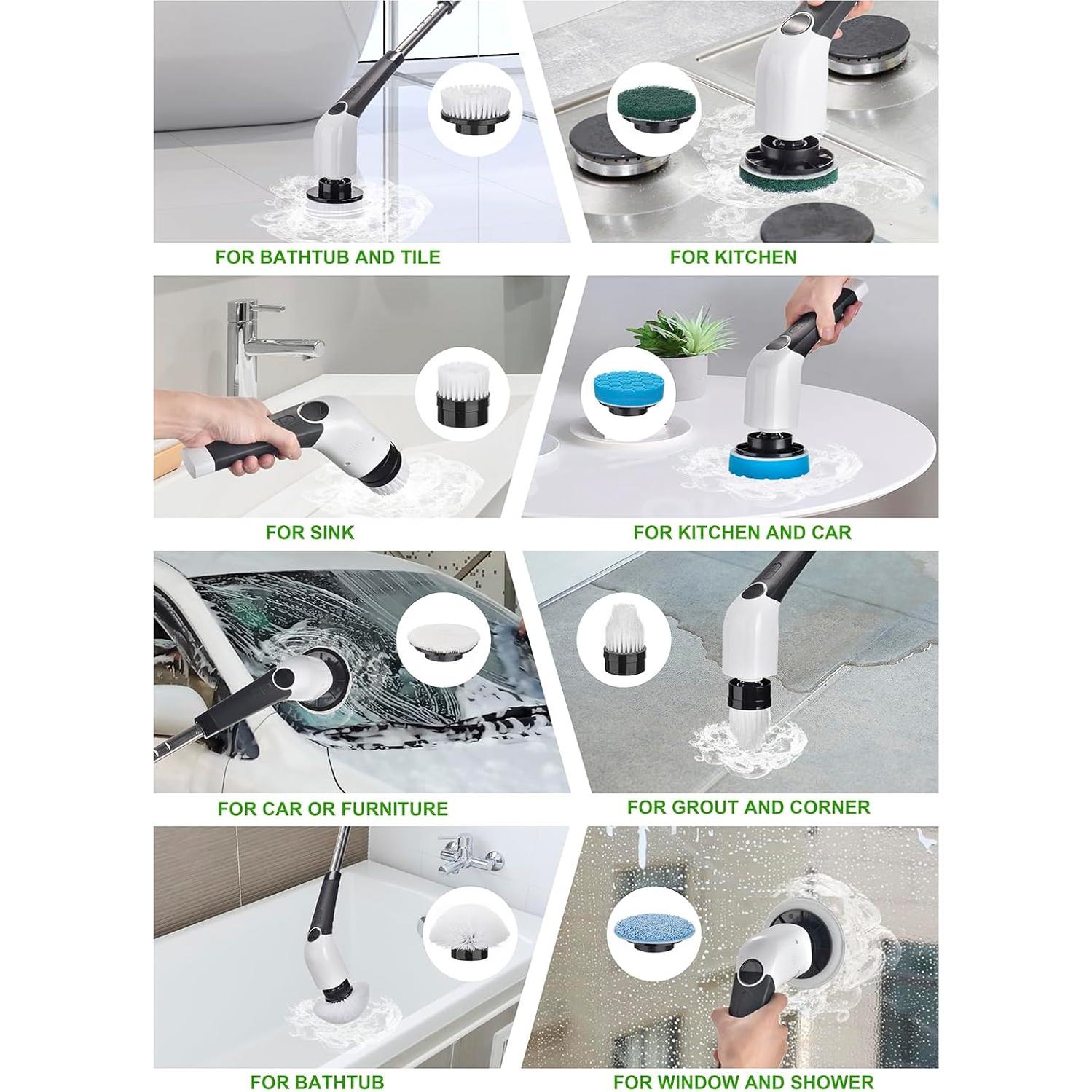 FOR BATHTUB AND TILE

FOR KITCHEN

FOR SINK

FOR KITCHEN AND CAR

FOR CAR OR FURNITURE

FOR GROUT AND CORNER

FOR BATHTUB

FOR WINDOW AND SHOWER