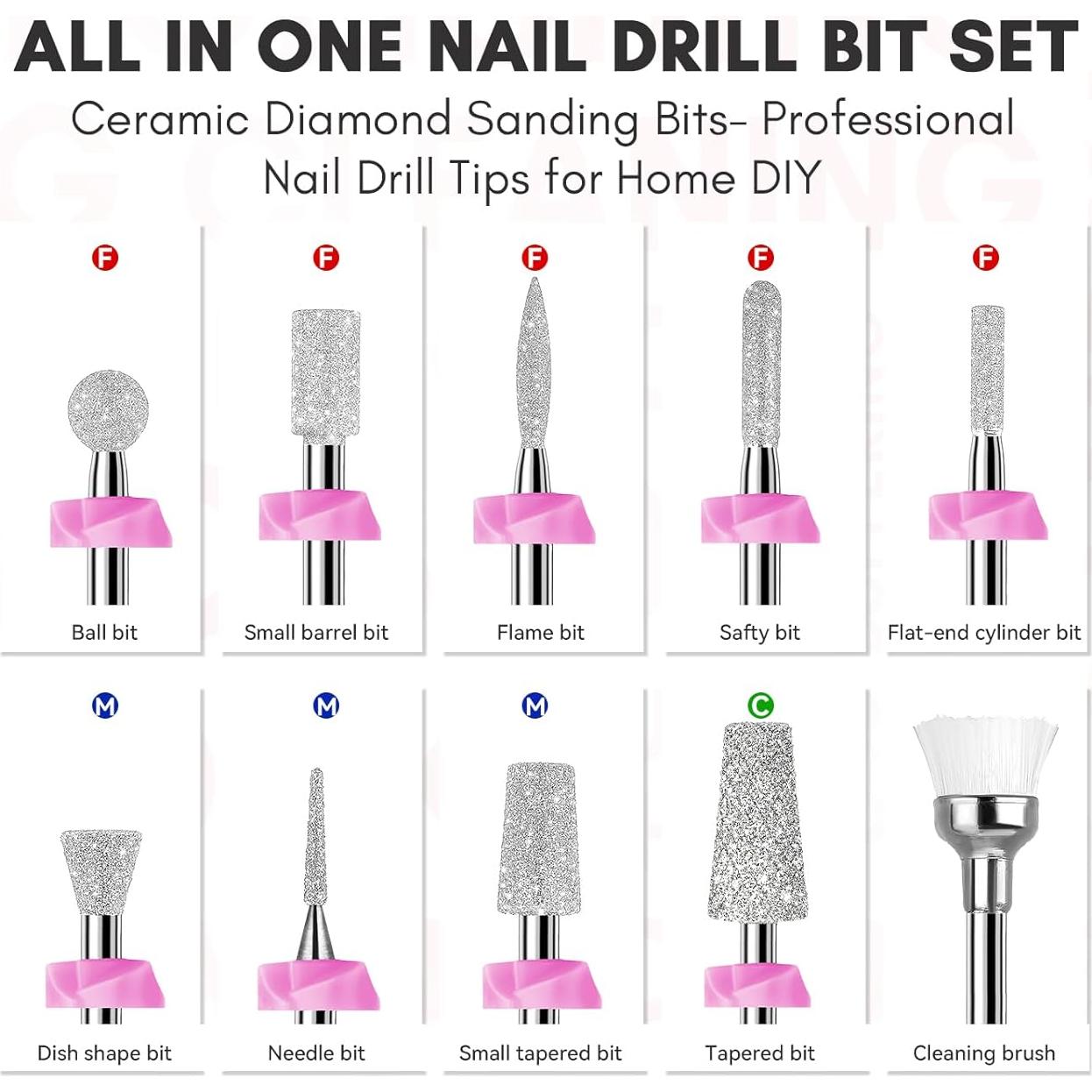 ALL IN ONE NAIL DRILL BIT SET

Ceramic Diamond Sanding Bits- Professional Nail Drill Tips for Home DIY

F
Ball bit

F
Small barrel bit

F
Flame bit

F
Safty bit

F
Flat-end cylinder bit

M
Dish shape bit

M
Needle bit

M
Small tapered bit

C
Tapered bit

Cleaning brush