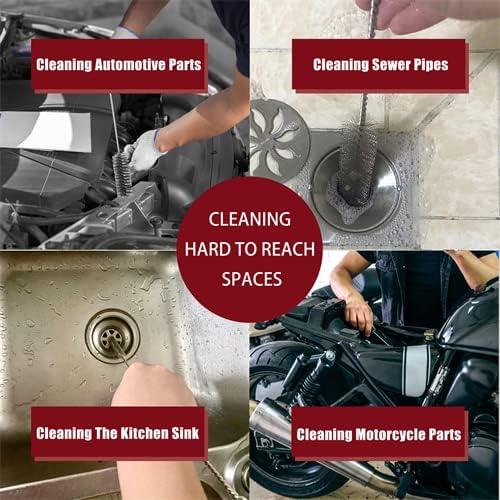 Cleaning Automotive Parts

Cleaning Sewer Pipes

CLEANING
HARD TO REACH
SPACES

Cleaning The Kitchen Sink

Cleaning Motorcycle Parts