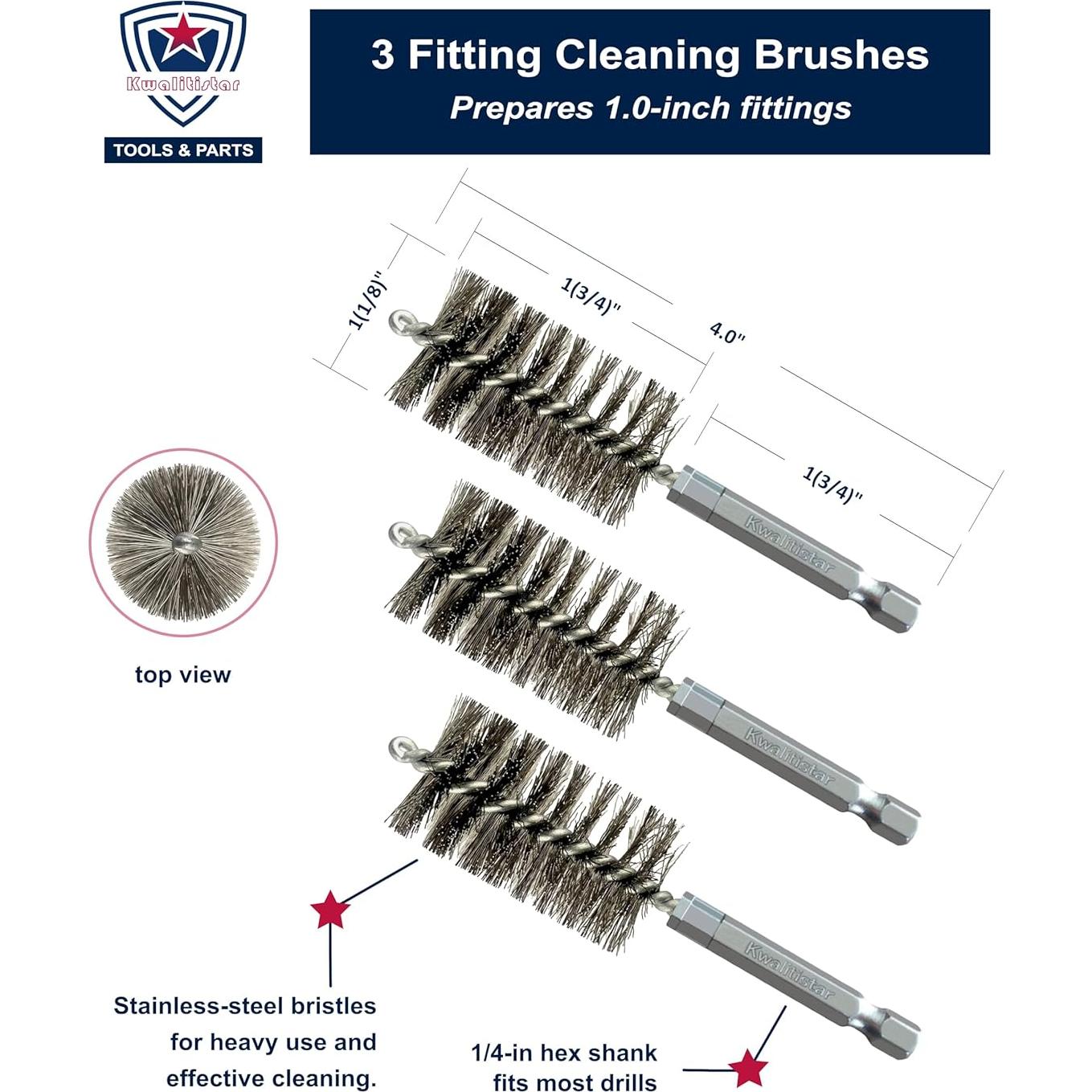 Kwalitistar
TOOLS & PARTS

3 Fitting Cleaning Brushes
Prepares 1.0-inch fittings

1(1/8)"

1(3/4)"

4.0"

1(3/4)"

Kwalitistar

Kwalitistar

Kwalitistar

top view

Stainless-steel bristles for heavy use and effective cleaning.

1/4-in hex shank fits most drills