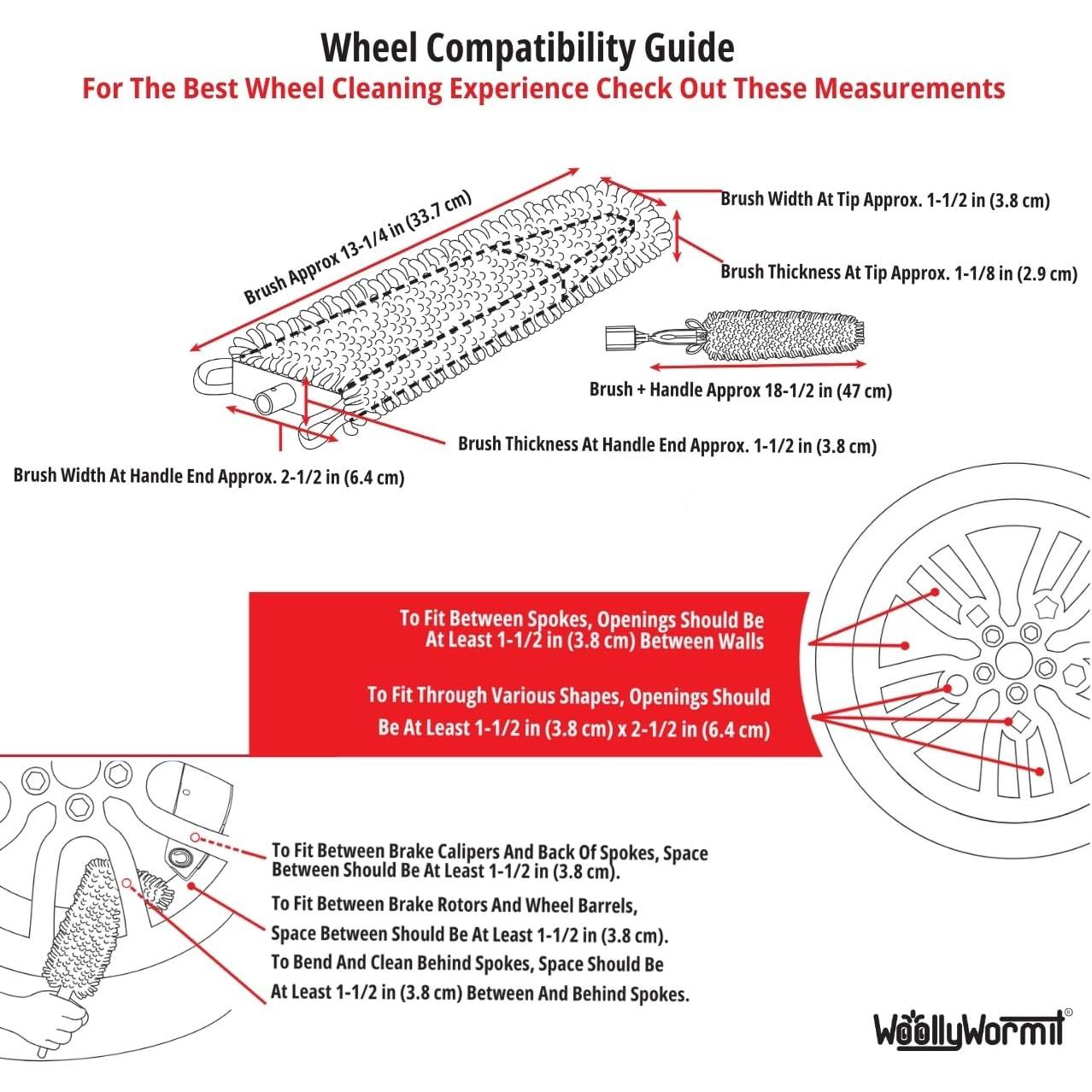 Wheel Compatibility Guide

For The Best Wheel Cleaning Experience Check Out These Measurements

Brush Approx 13-1/4 in (33.7 cm)

Brush Width At Tip Approx. 1-1/2 in (3.8 cm)

Brush Thickness At Tip Approx. 1-1/8 in (2.9 cm)

Brush + Handle Approx 18-1/2 in (47 cm)

Brush Thickness At Handle End Approx. 1-1/2 in (3.8 cm)

Brush Width At Handle End Approx. 2-1/2 in (6.4 cm)

To Fit Between Spokes, Openings Should Be At Least 1-1/2 in (3.8 cm) Between Walls

To Fit Through Various Shapes, Openings Should Be At Least 1-1/2 in (3.8 cm) x 2-1/2 in (6.4 cm)

To Fit Between Brake Calipers And Back Of Spokes, Space Between Should Be At Least 1-1/2 in (3.8 cm).

To Fit Between Brake Rotors And Wheel Barrels, Space Between Should Be At Least 1-1/2 in (3.8 cm).

To Bend And Clean Behind Spokes, Space Should Be At Least 1-1/2 in (3.8 cm) Between And Behind Spokes.

WoollyWormit®