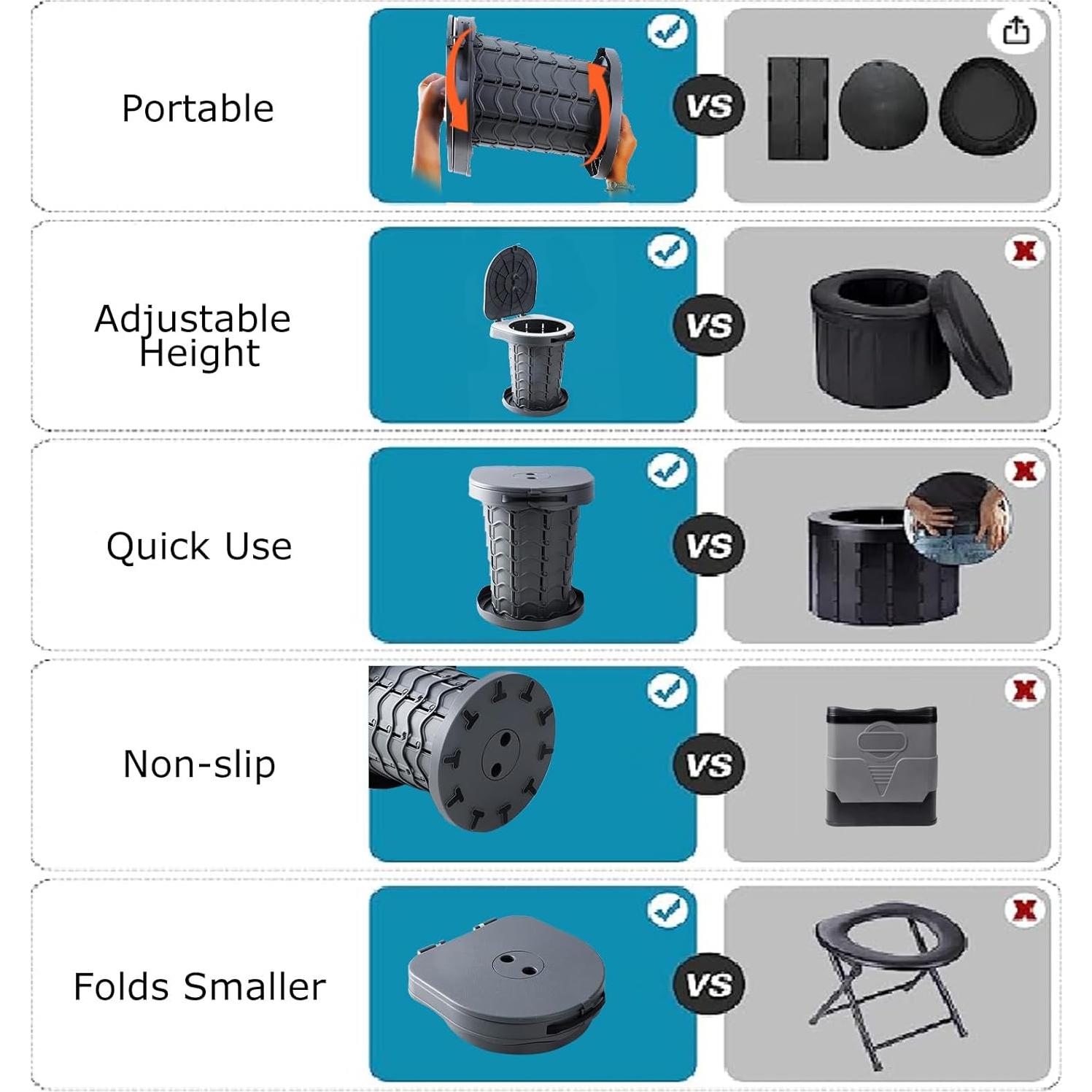 Portable

VS

Adjustable Height

VS

Quick Use

VS

Non-slip

VS

Folds Smaller

VS