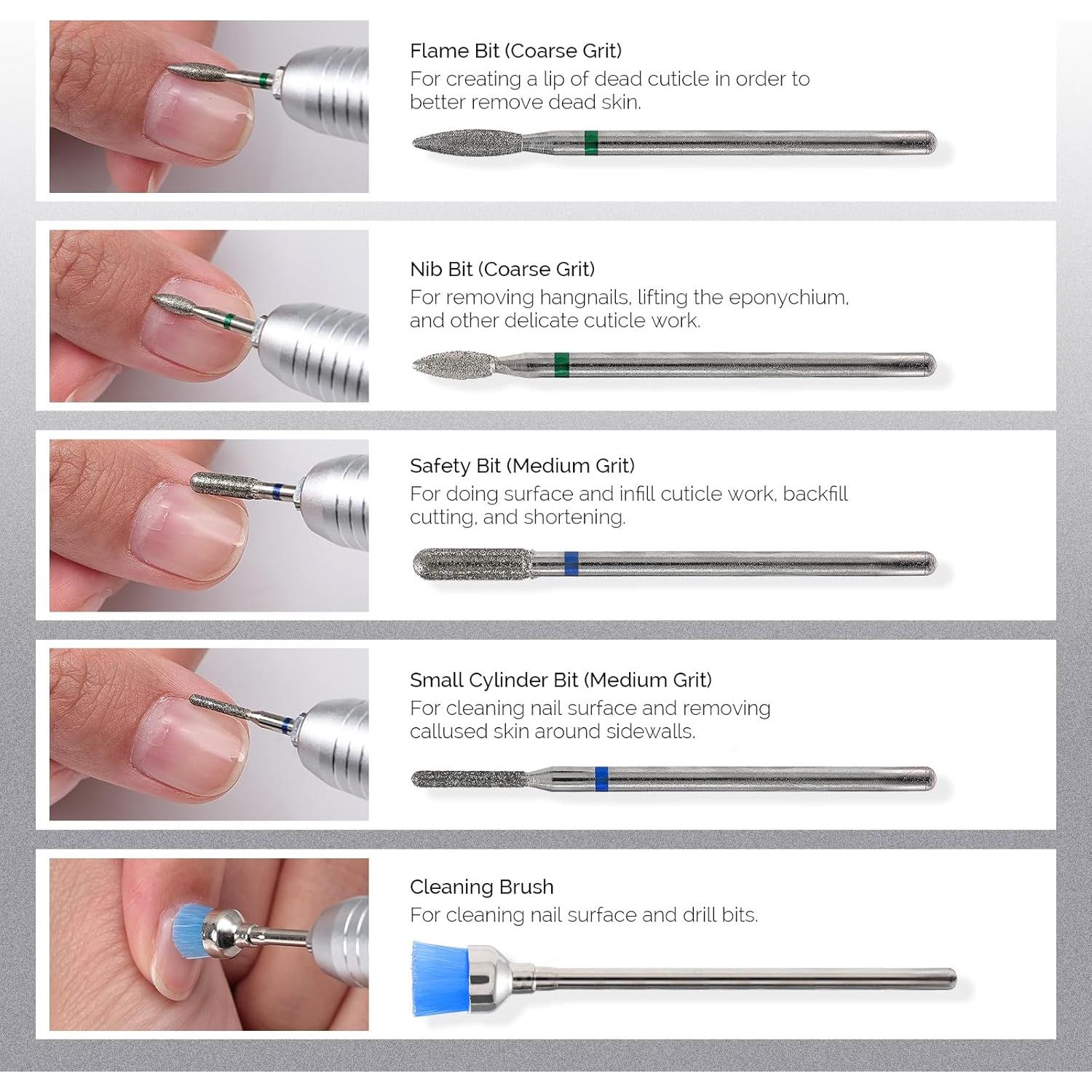 Flame Bit (Coarse Grit)
For creating a lip of dead cuticle in order to better remove dead skin.

Nib Bit (Coarse Grit)
For removing hangnails, lifting the eponychium, and other delicate cuticle work.

Safety Bit (Medium Grit)
For doing surface and infill cuticle work, backfill cutting, and shortening.

Small Cylinder Bit (Medium Grit)
For cleaning nail surface and removing callused skin around sidewalls.

Cleaning Brush
For cleaning nail surface and drill bits.