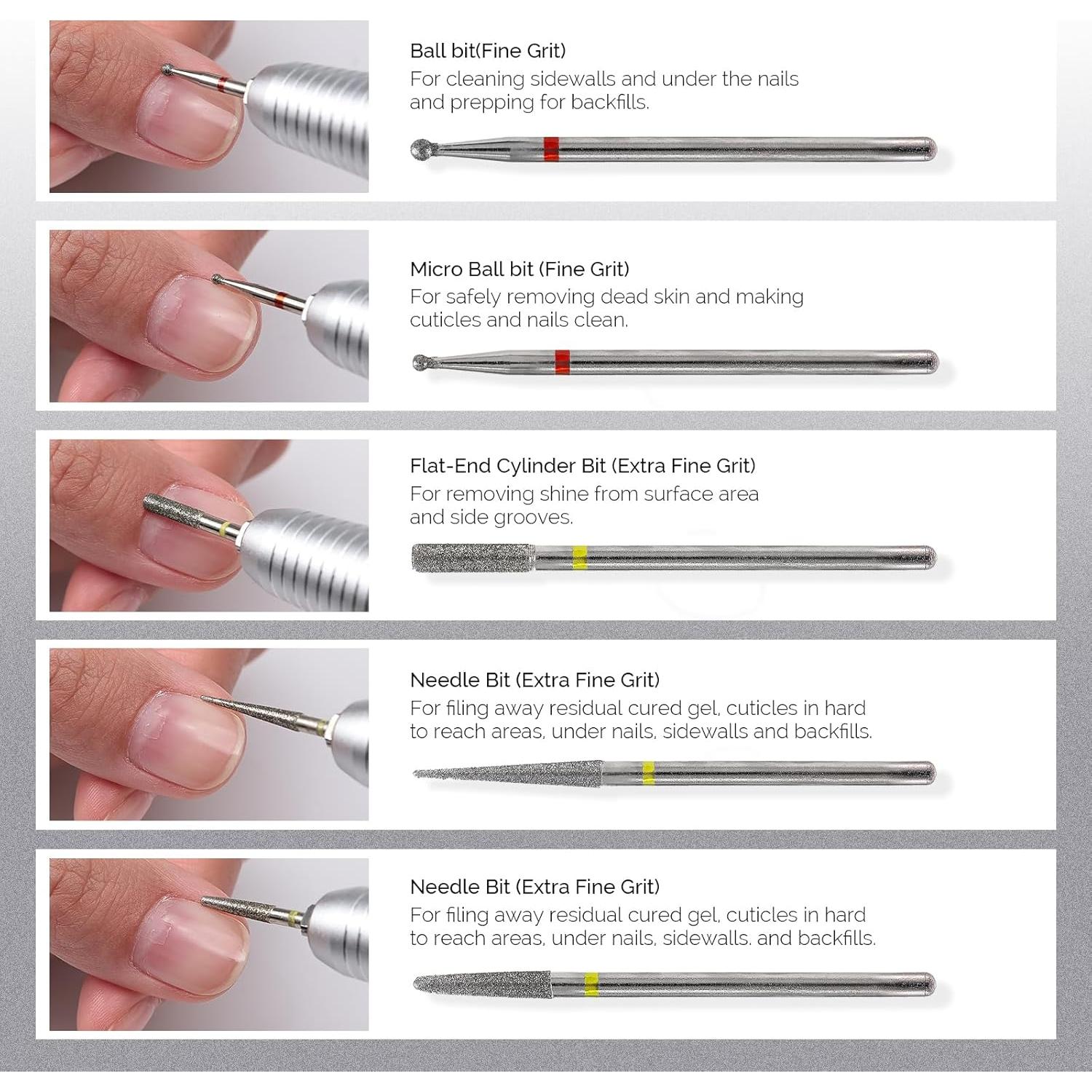 Ball bit(Fine Grit)
For cleaning sidewalls and under the nails and prepping for backfills.

Micro Ball bit (Fine Grit)
For safely removing dead skin and making cuticles and nails clean.

Flat-End Cylinder Bit (Extra Fine Grit)
For removing shine from surface area and side grooves.

Needle Bit (Extra Fine Grit)
For filing away residual cured gel, cuticles in hard to reach areas, under nails, sidewalls and backfills.

Needle Bit (Extra Fine Grit)
For filing away residual cured gel, cuticles in hard to reach areas, under nails, sidewalls. and backfills.