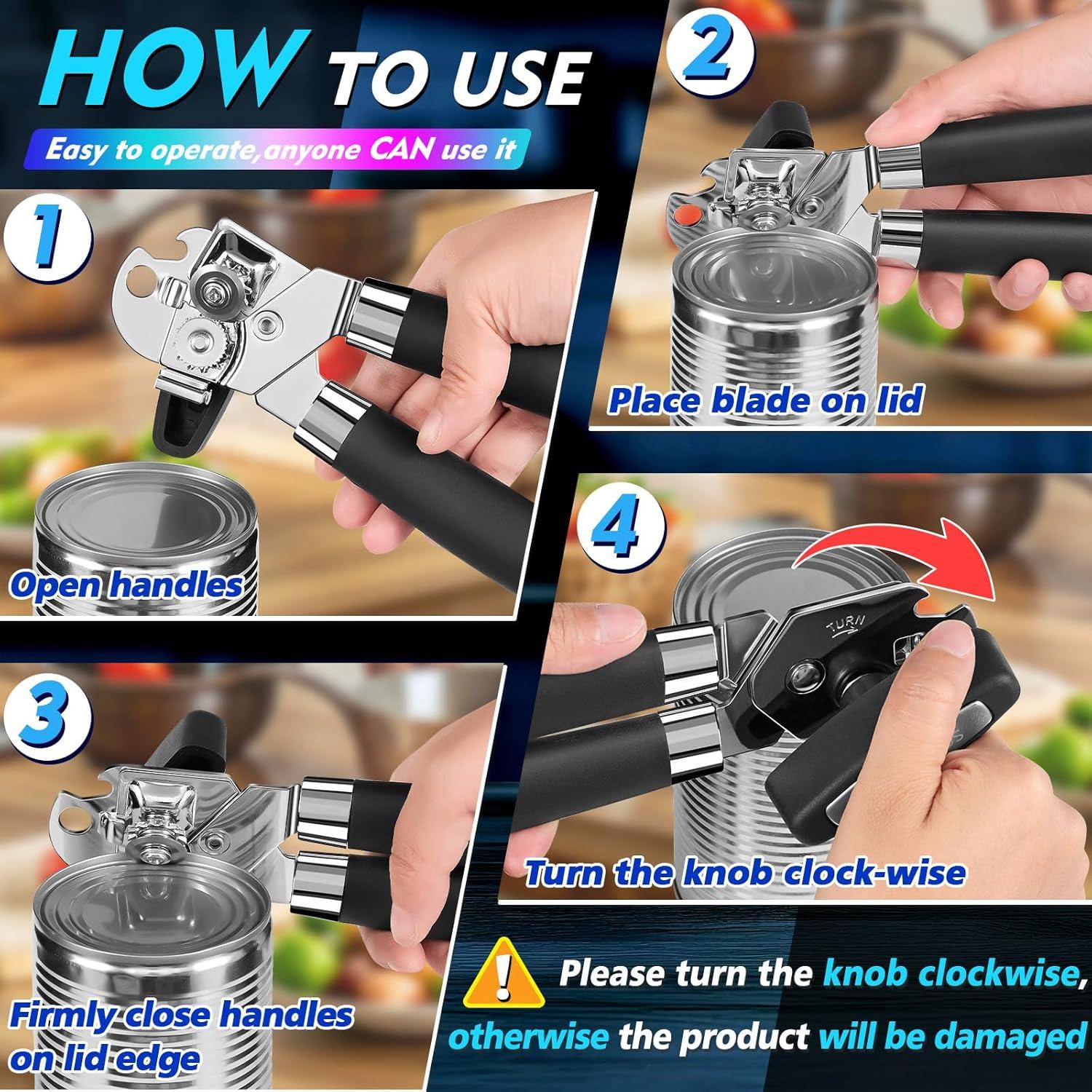 HOW TO USE

Easy to operate,anyone CAN use it

1

Open handles

2

Place blade on lid

3

Firmly close handles on lid edge

4

TURN

Turn the knob clock-wise

Please turn the knob clockwise, otherwise the product will be damaged