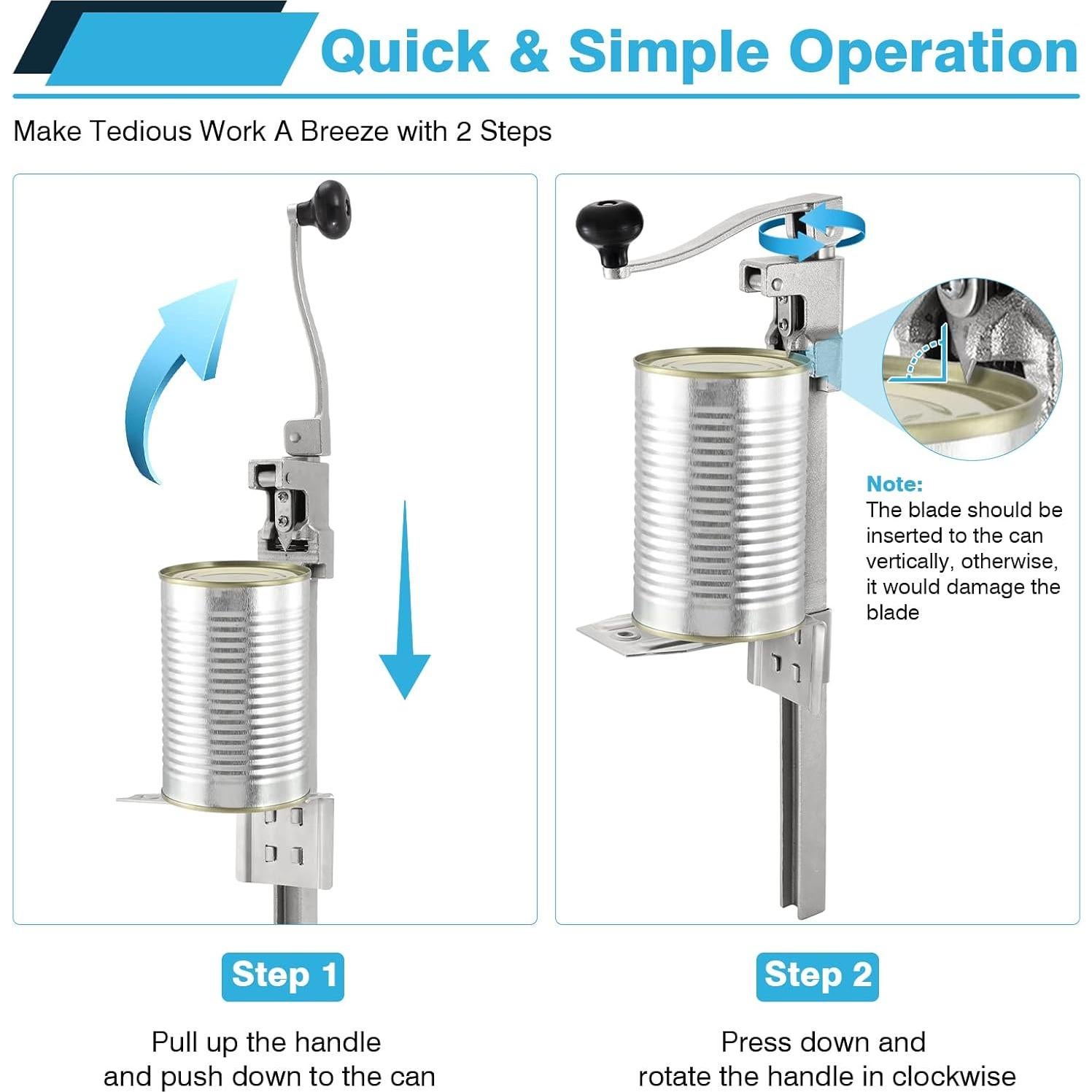 Quick & Simple Operation

Make Tedious Work A Breeze with 2 Steps

Note:
The blade should be inserted to the can vertically, otherwise, it would damage the blade

Step 1

Pull up the handle and push down to the can

Step 2

Press down and rotate the handle in clockwise