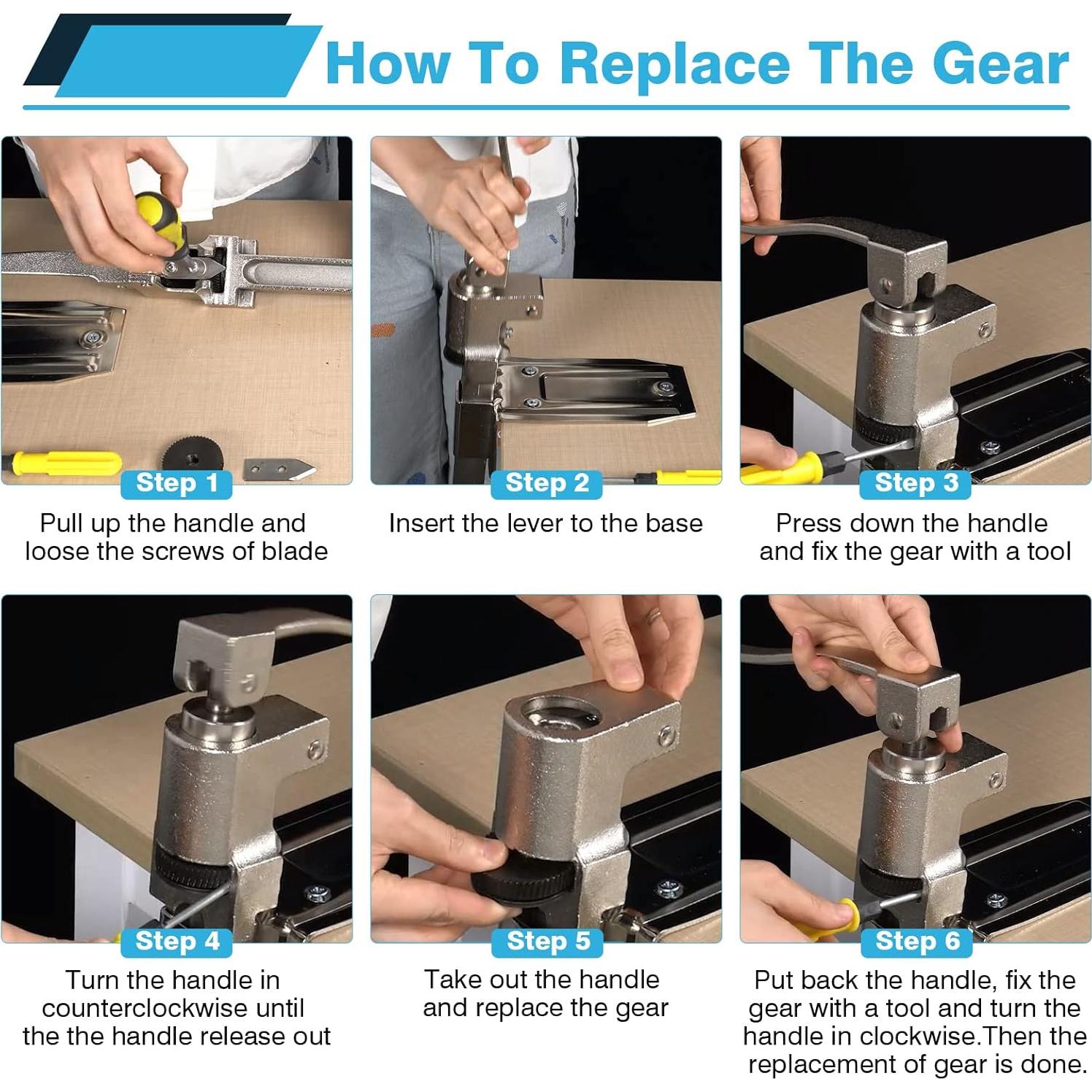 How To Replace The Gear

Step 1
Pull up the handle and loose the screws of blade

Step 2
Insert the lever to the base

Step 3
Press down the handle and fix the gear with a tool

Step 4
Turn the handle in counterclockwise until the the handle release out

Step 5
Take out the handle and replace the gear

Step 6
Put back the handle, fix the gear with a tool and turn the handle in clockwise.Then the replacement of gear is done.