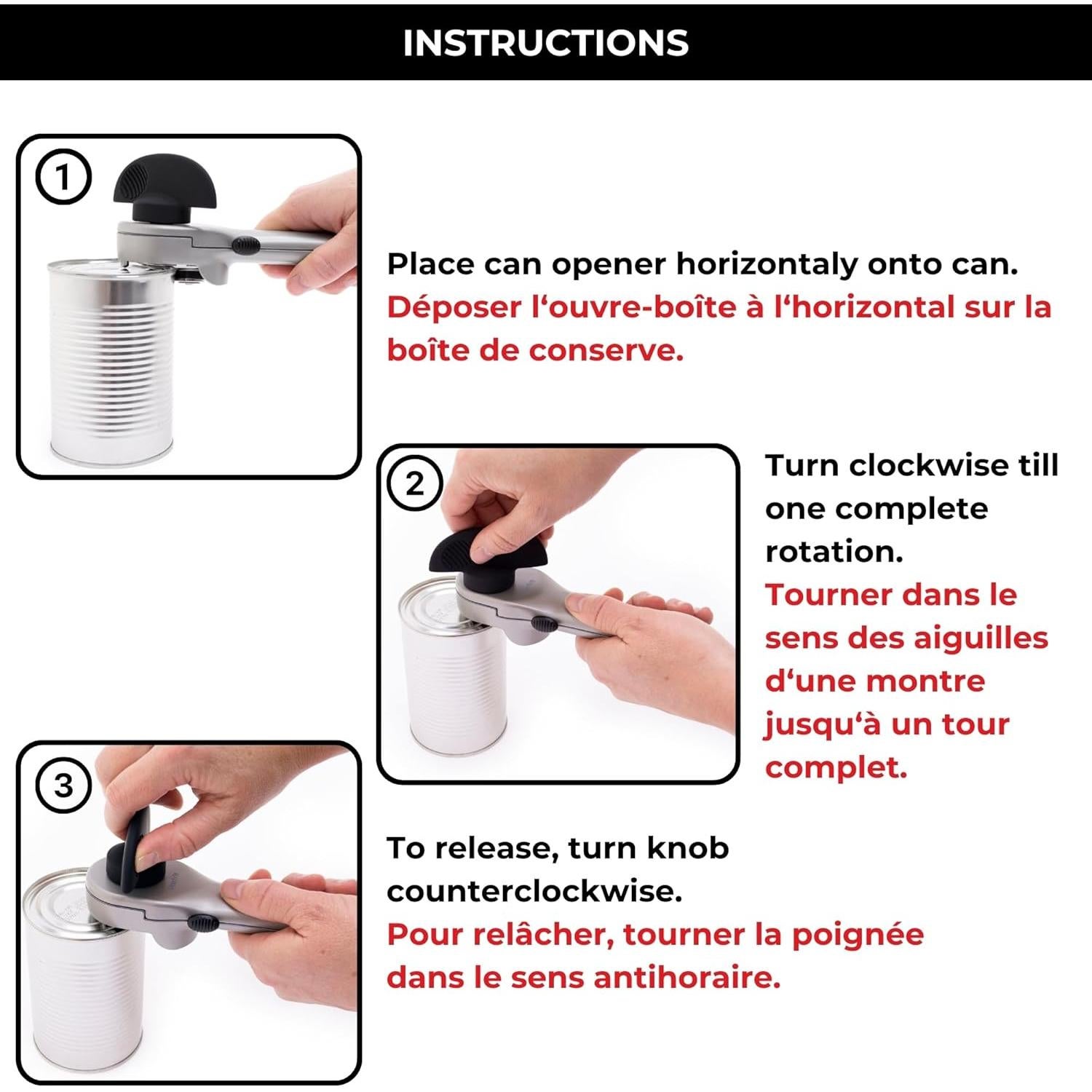 INSTRUCTIONS

1

Place can opener horizontaly onto can.
Déposer l'ouvre-boîte à l'horizontal sur la boîte de conserve.

2

Turn clockwise till one complete rotation.
Tourner dans le sens des aiguilles d'une montre jusqu'à un tour complet.

3

To release, turn knob counterclockwise.
Pour relâcher, tourner la poignée dans le sens antihoraire.