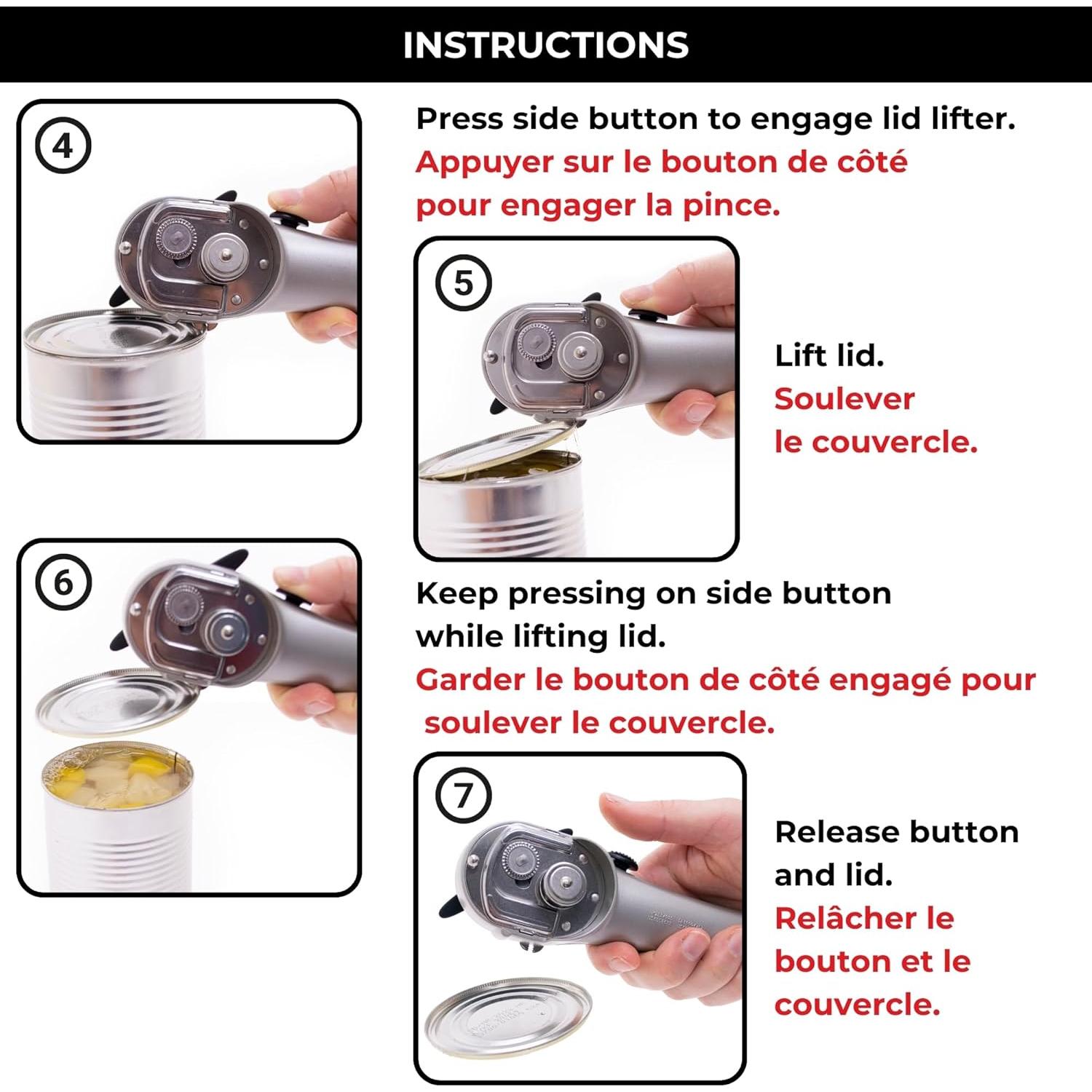 INSTRUCTIONS

4

Press side button to engage lid lifter.
Appuyer sur le bouton de côté pour engager la pince.

5

Lift lid.
Soulever le couvercle.

6

Keep pressing on side button while lifting lid.
Garder le bouton de côté engagé pour soulever le couvercle.

7

Release button and lid.
Relâcher le bouton et le couvercle.